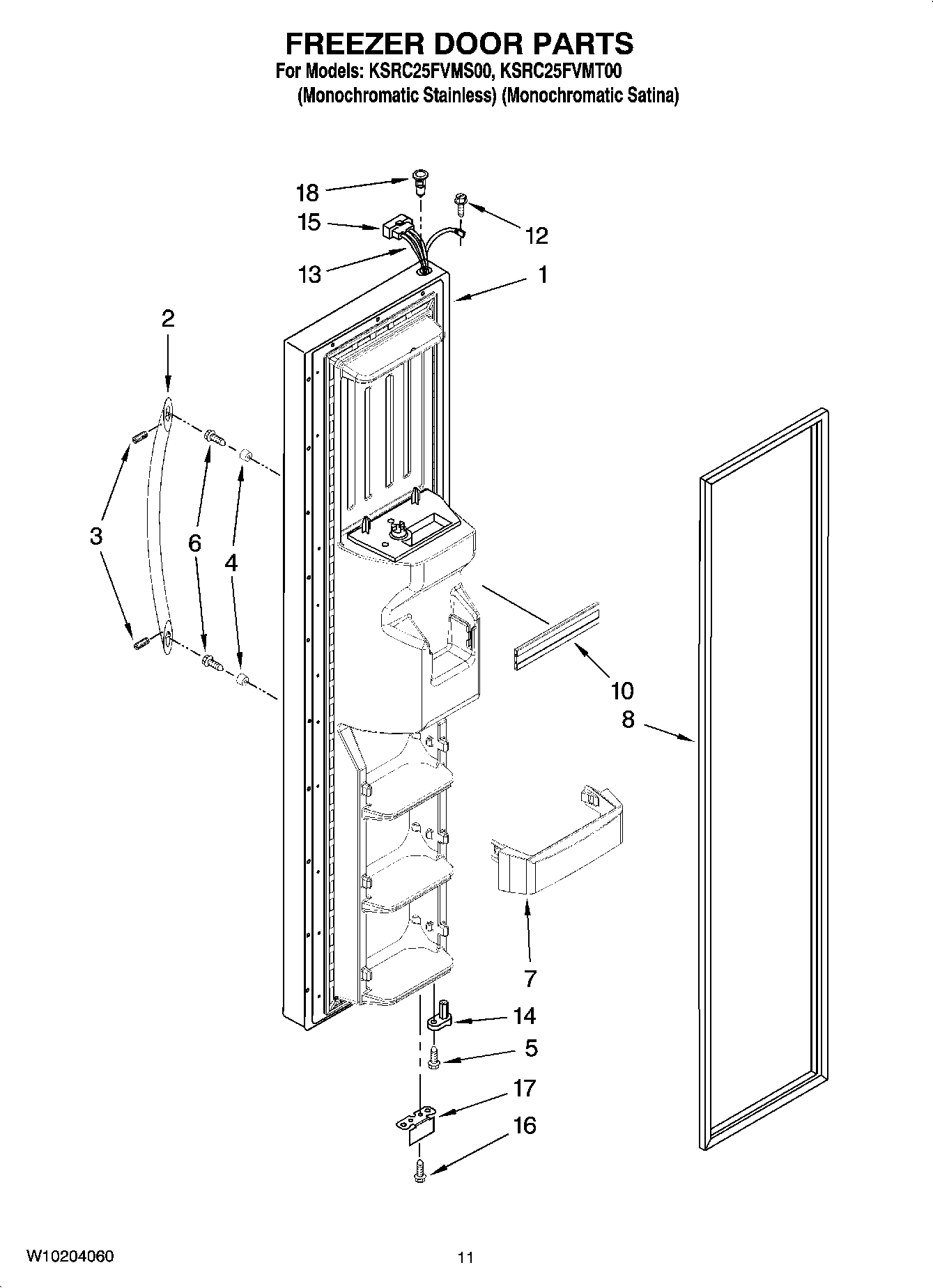 FREEZER DOOR PARTS
For Models: KSRC25FVMS00, KSRC25FVMT00
(Monochromatic Stainless) (Monochromatic Satina)

18
15
12
13
1
2
3
6
4
10
8
7
14
5
17
16

W10204060

11