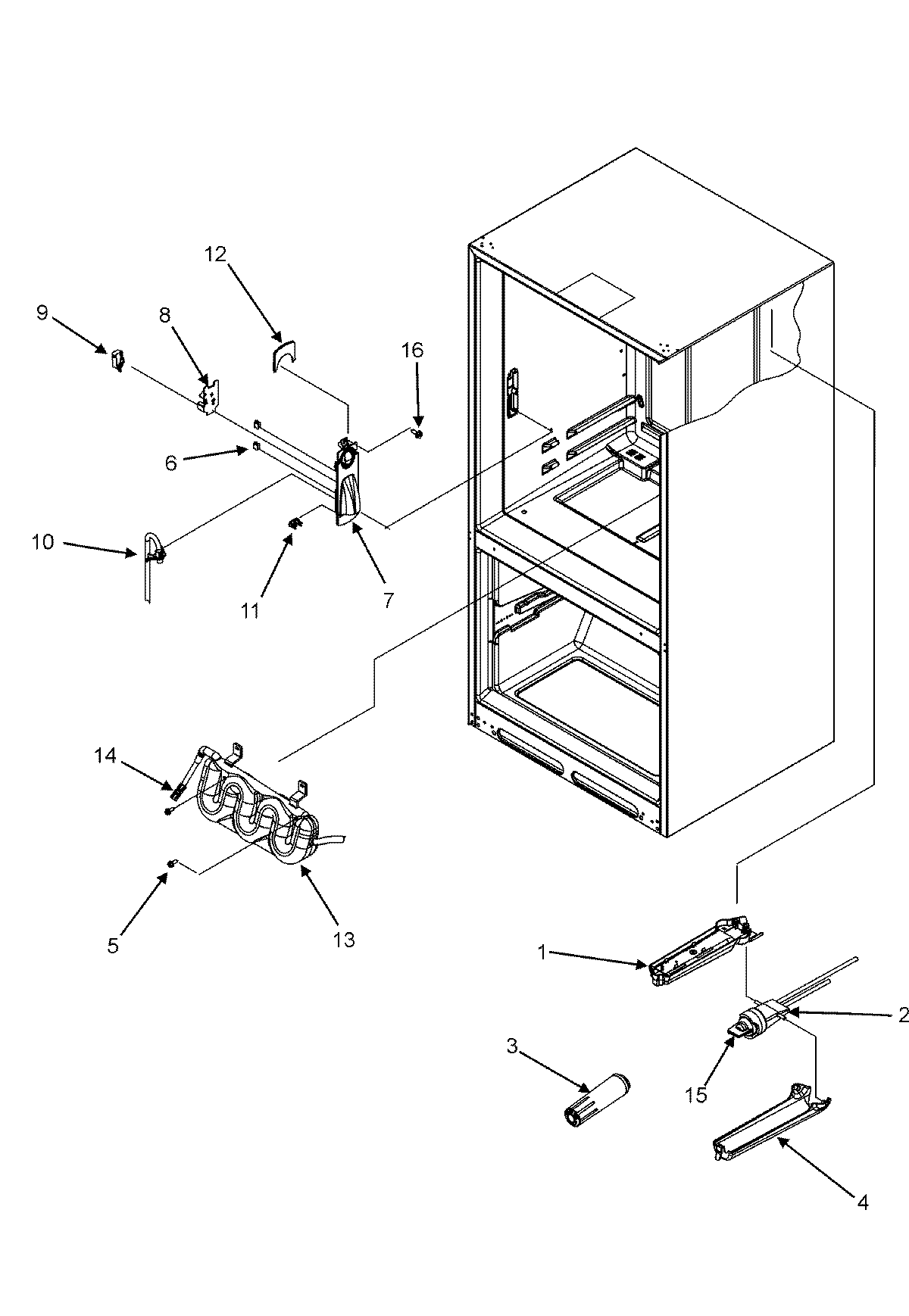 12
9
8
16
6
10
11
7
14
5
13
1
2
3
15
4