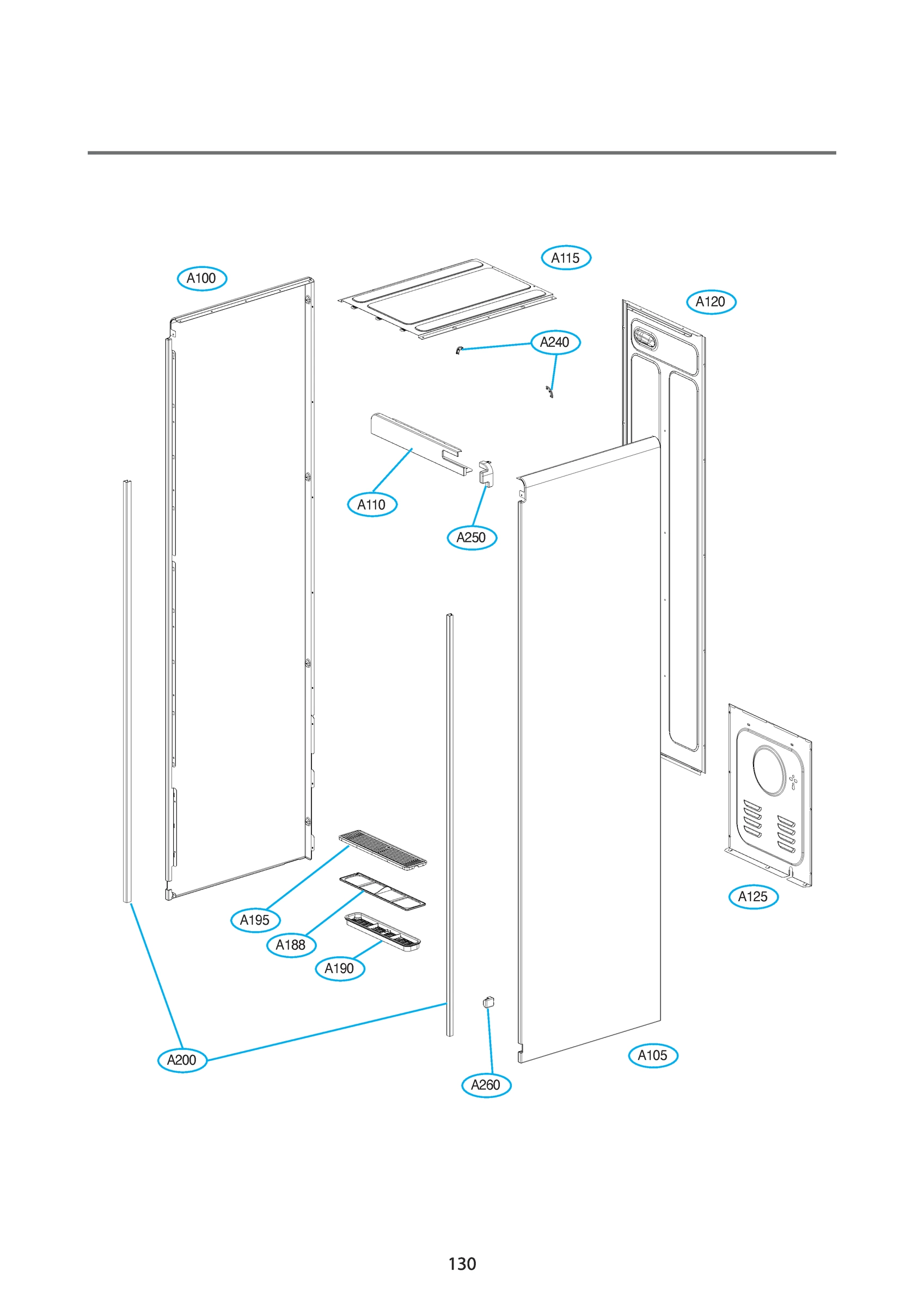 A115
A100
A120
A240
A110
A250
A195
A188
A190
A125
A200
A105
A260
130