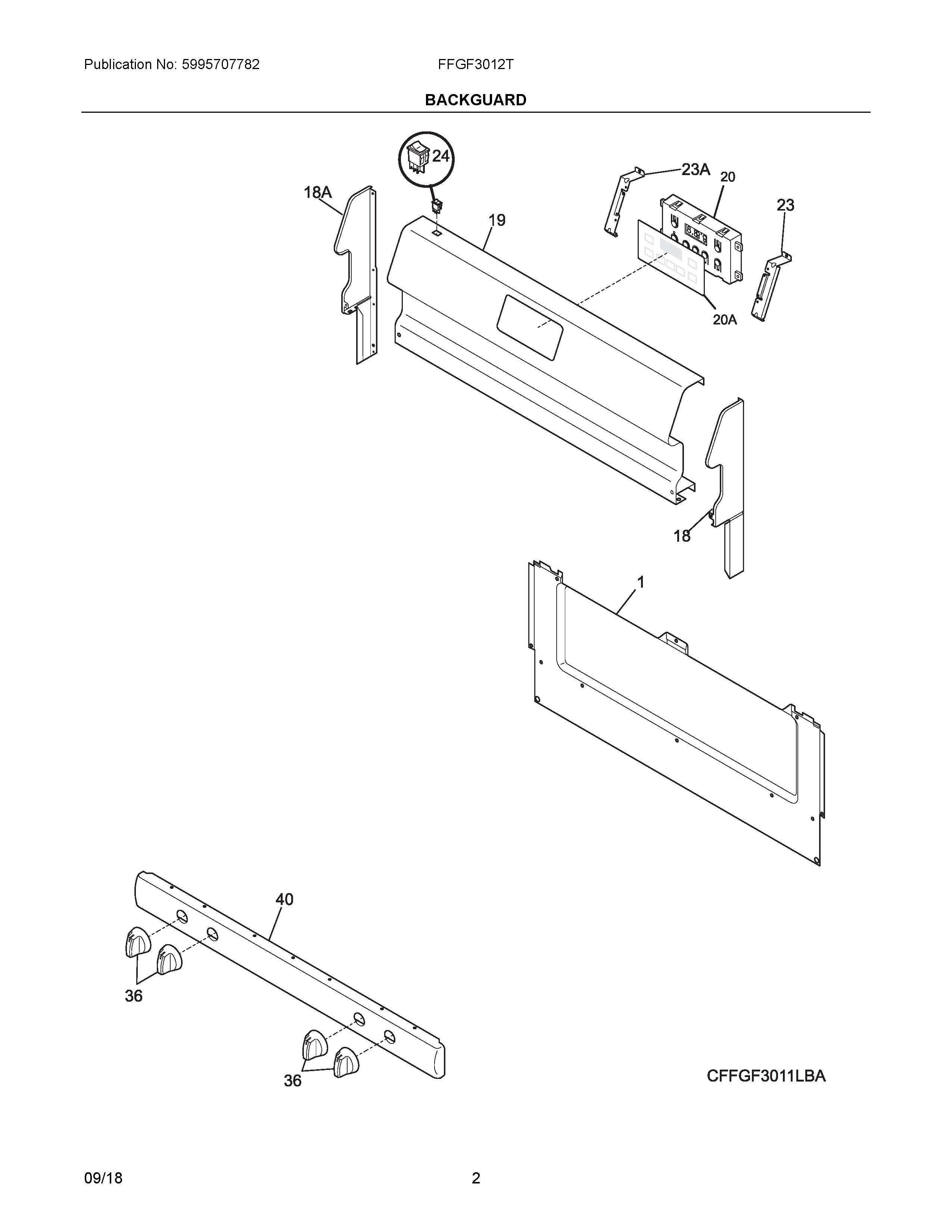 Publication No: 5995707782

FFGF3012T

BACKGUARD

24

23A

20

18A

19

23

20A

18

1

40

36

36

CFFGF3011LBA

09/18

2