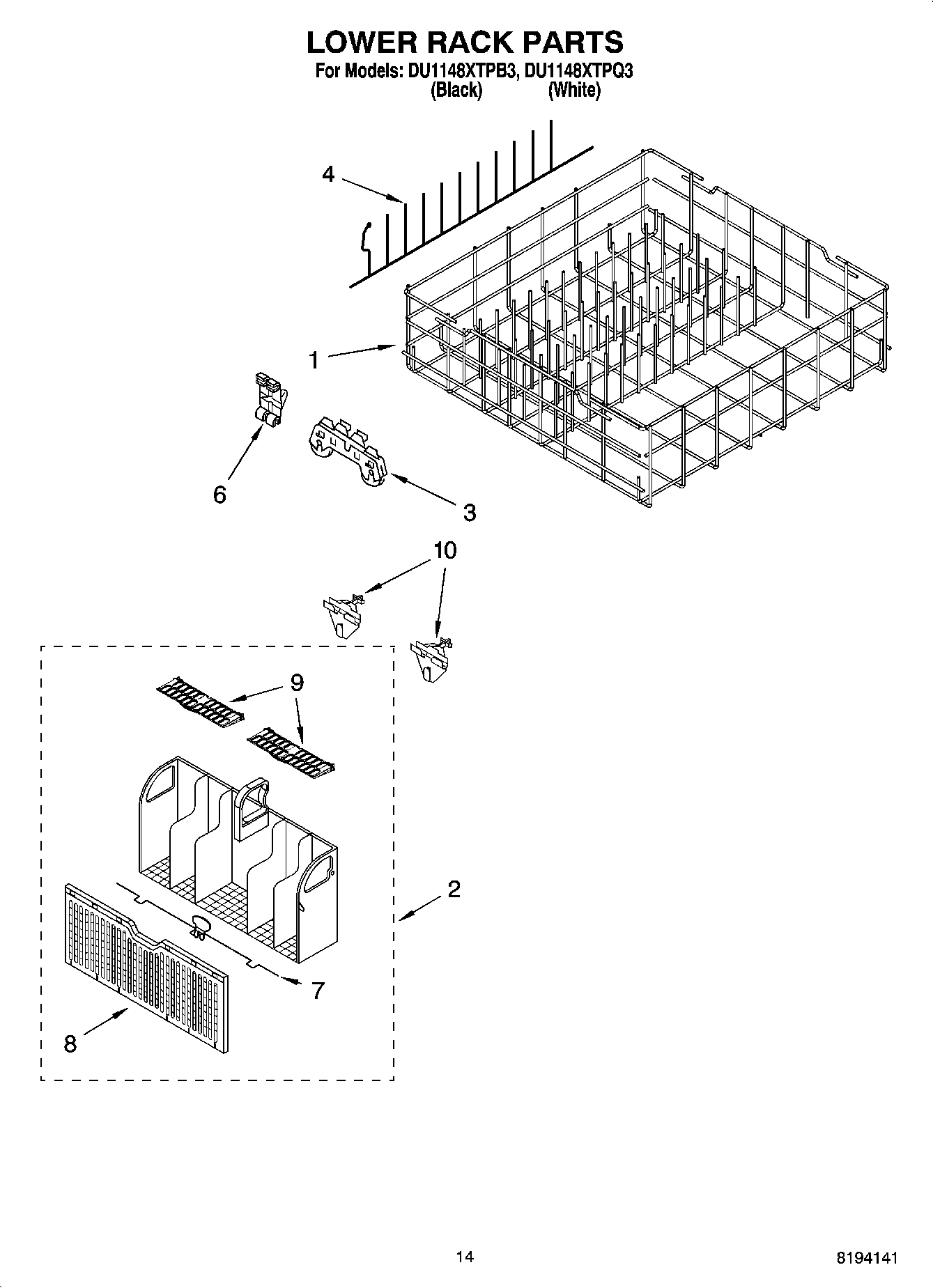 LOWER RACK PARTS
For Models: DU1148XTPB3, DU1148XTPQ3
(Black) (White)

4
1
6
3
10
9
2
7
8

14
8194141