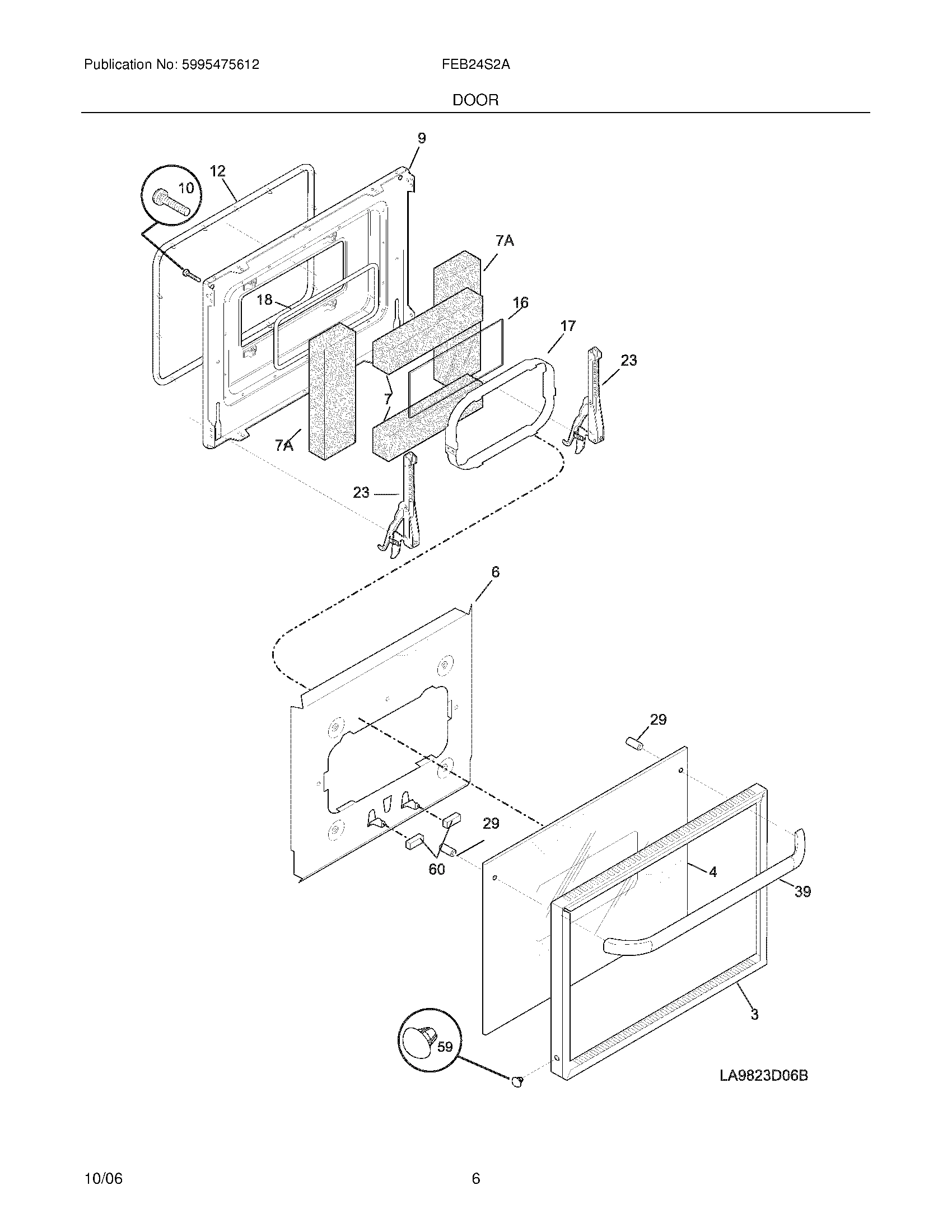 Publication No: 5995475612

FEB24S2A

DOOR

9

12

10

7A

18

16

17

23

7

7A

23

6

29

29

60

4

39

3

59

LA9823D06B

10/06

6