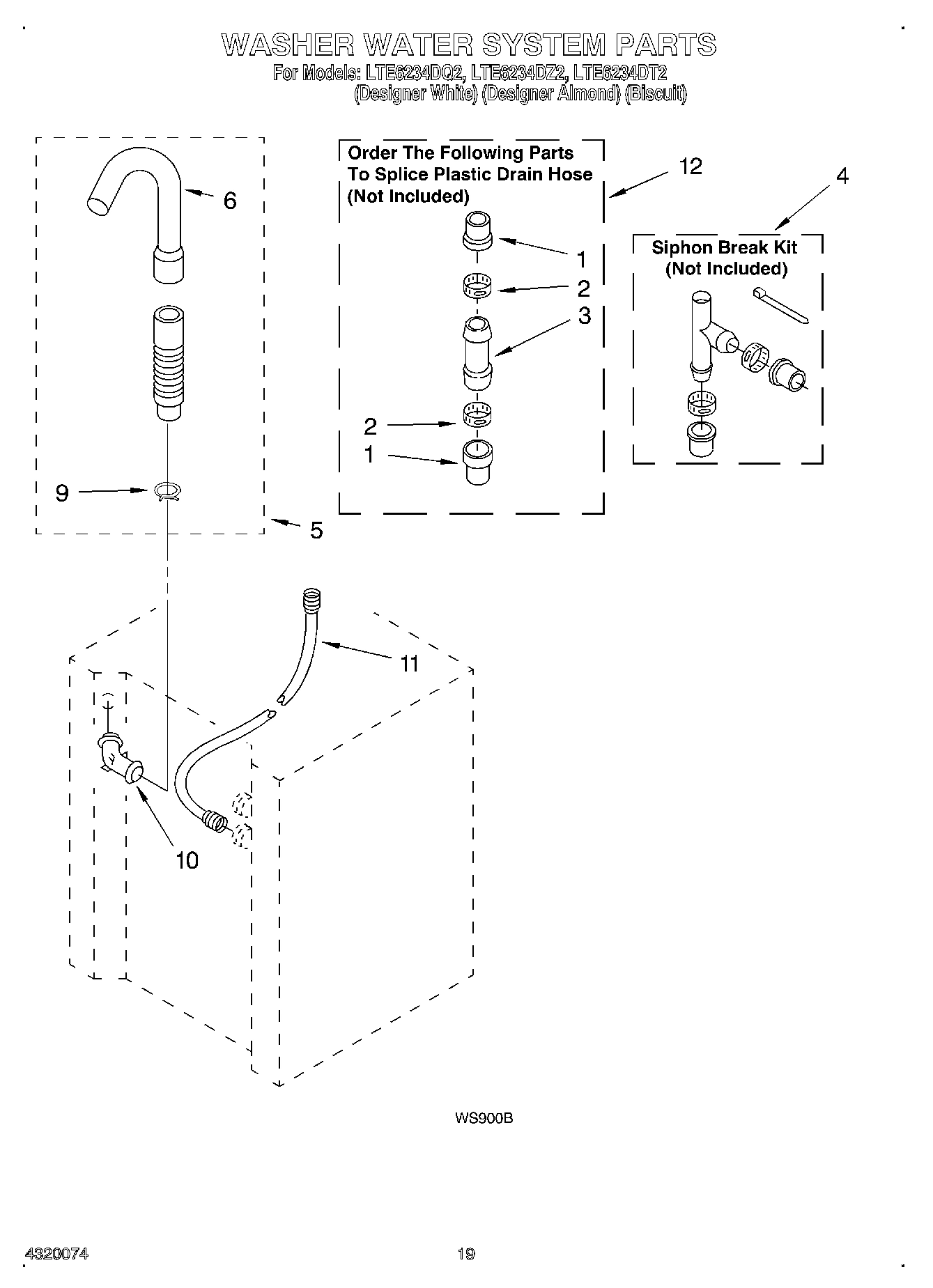 WASHER WATER SYSTEM PARTS
For Models: LTE6234DQ2, LTE6234DZ2, LTE6234DT2
(Designer White) (Designer Almond) (Biscuit)

6

9

5

Order The Following Parts To Splice Plastic Drain Hose (Not Included)

12

1
2
3
2
1

4

Siphon Break Kit (Not Included)

11

10

WS900B

4320074

19