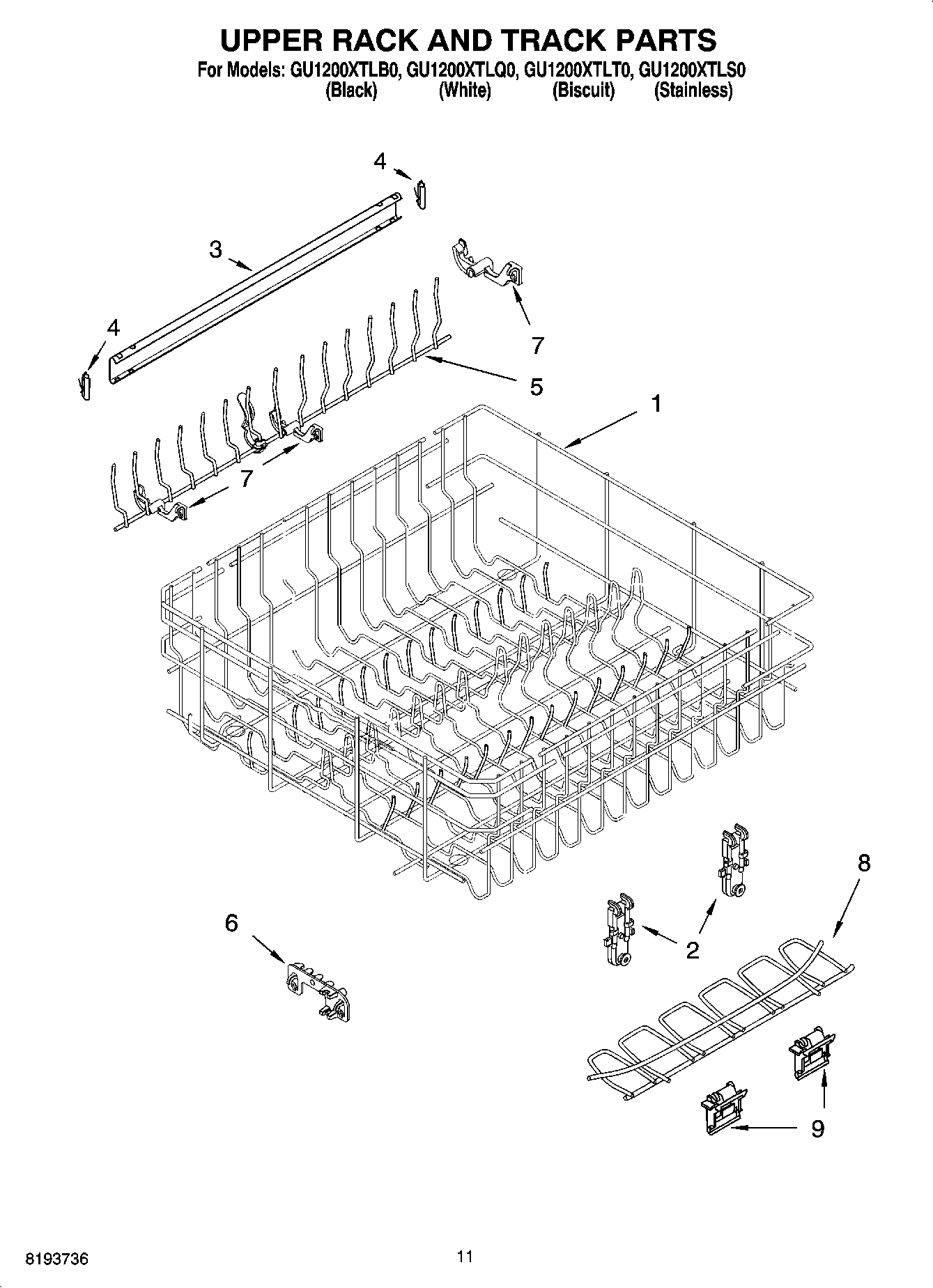 UPPER RACK AND TRACK PARTS

For Models: GU1200XTLB0, GU1200XTLQ0, GU1200XTLT0, GU1200XTLS0
(Black) (White) (Biscuit) (Stainless)

4
3
7
4
5
1
7
8
6
2
9

8193736

11