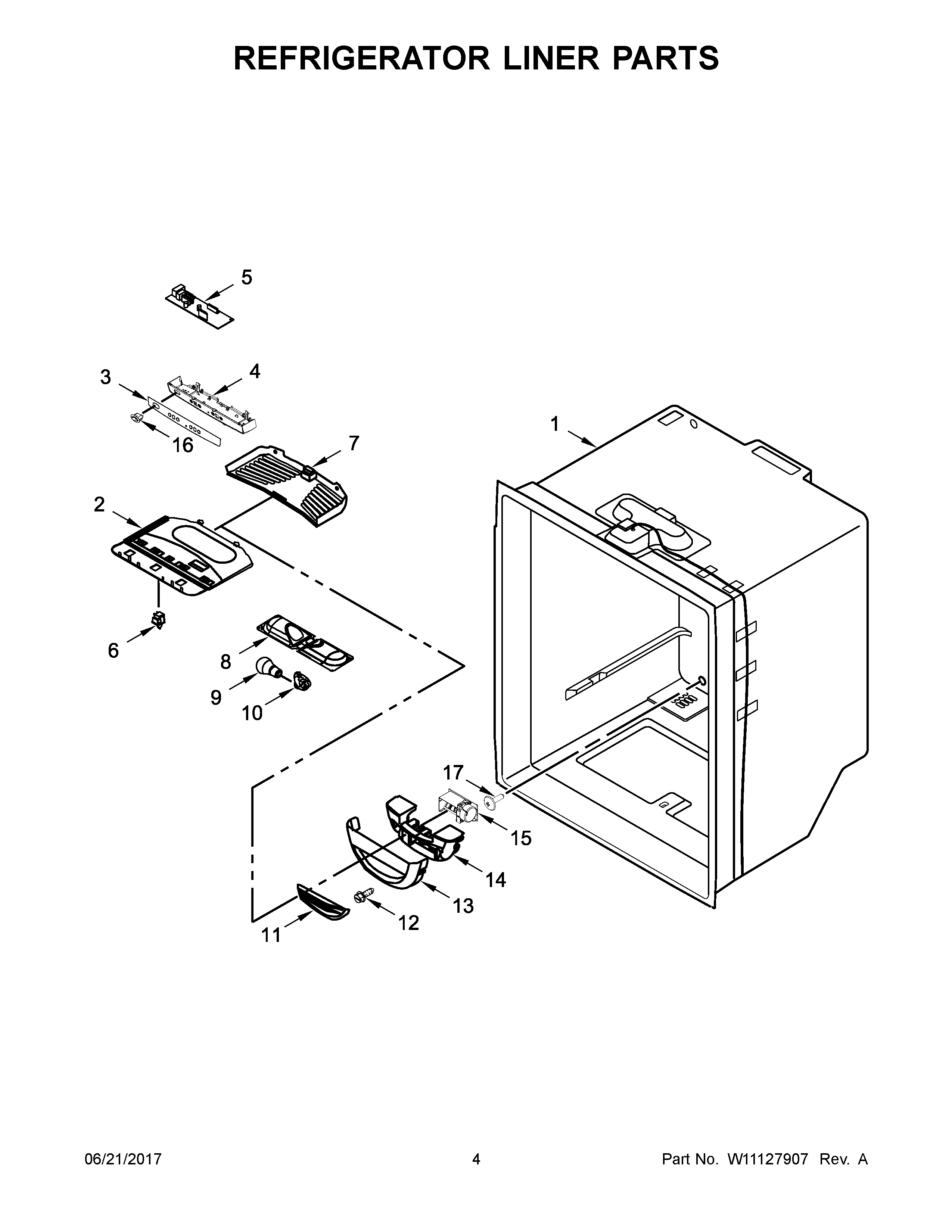 REFRIGERATOR LINER PARTS

5

3

4

16

7

1

2

6

8

9

10

17

15

14

13

12

11

06/21/2017

4

Part No. W11127907 Rev. A