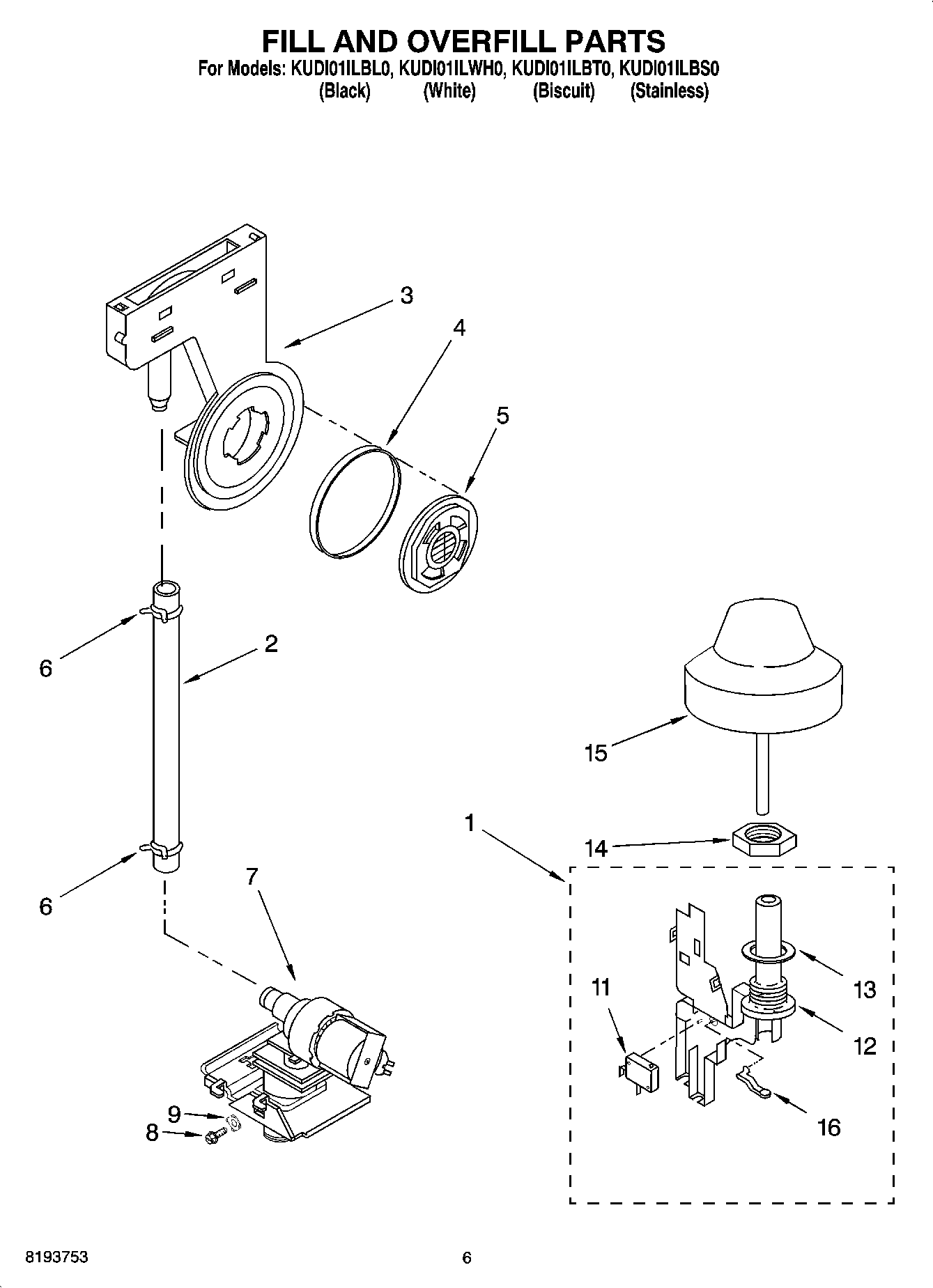 FILL AND OVERFILL PARTS
For Models: KUDI01ILBL0, KUDI01ILWH0, KUDI01ILBT0, KUDI01ILBS0
(Black) (White) (Biscuit) (Stainless)

3
4
5
6
2
6
7
9
8
15
1
14
11
13
12
16

8193753
6