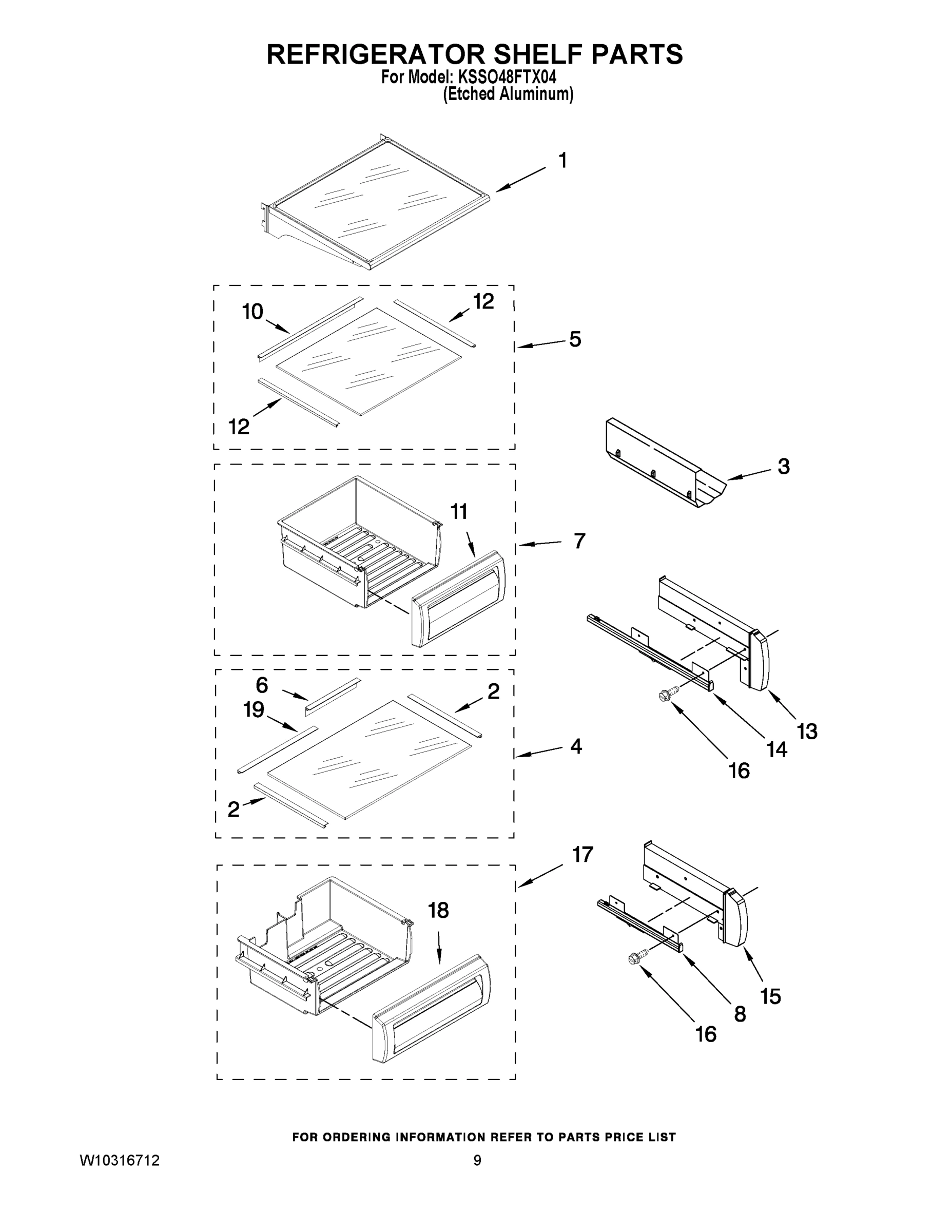 REFRIGERATOR SHELF PARTS
For Model: KSSO48FTX04
(Etched Aluminum)

1

10
12
5
12

3

11
7

6
2
19
4
2

13
14
16

17
18

15
8
16

FOR ORDERING INFORMATION REFER TO PARTS PRICE LIST

W10316712
9