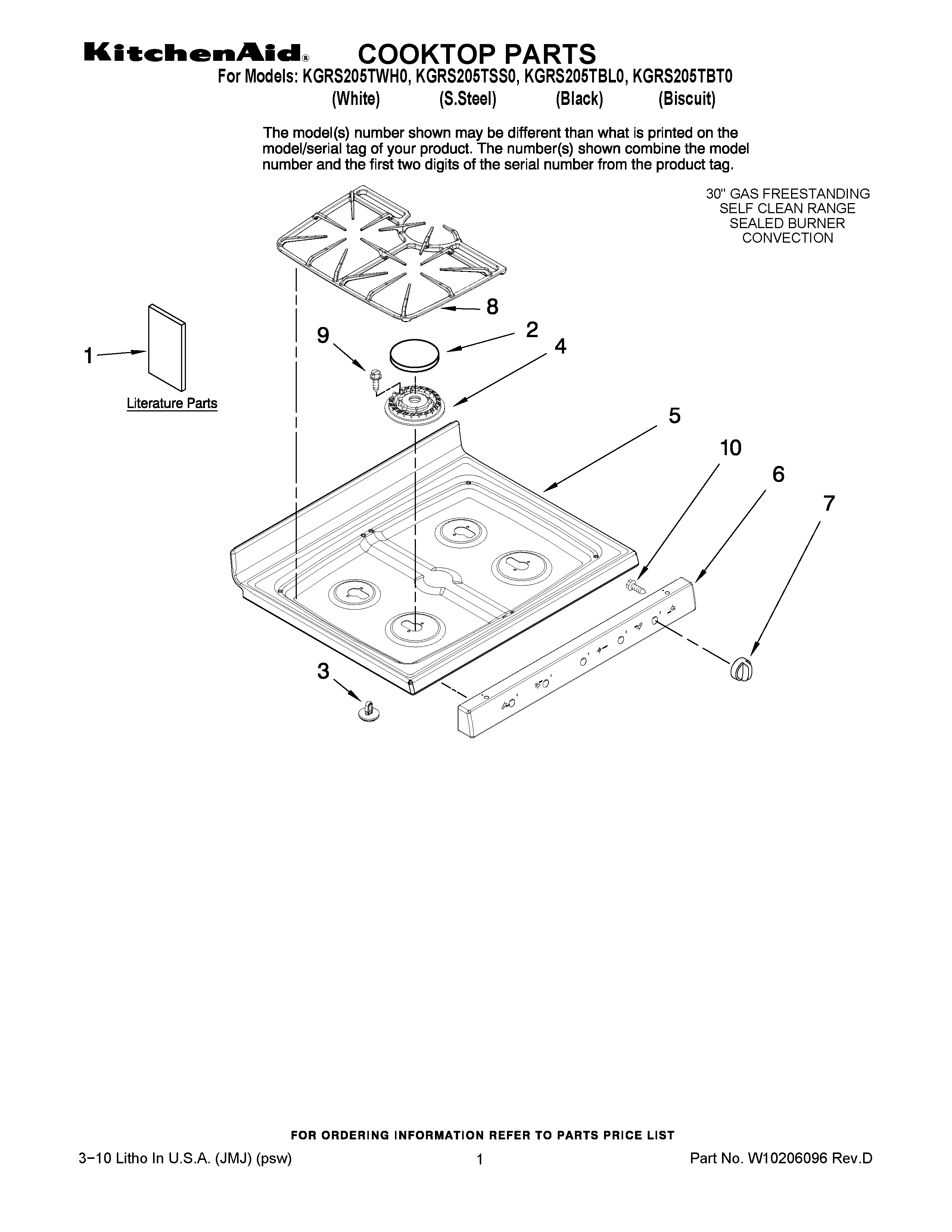 KitchenAid® COOKTOP PARTS

For Models: KGRS205TWH0, KGRS205TSS0, KGRS205TBL0, KGRS205TBT0
(White) (S.Steel) (Black) (Biscuit)

The model(s) number shown may be different than what is printed on the model/serial tag of your product. The number(s) shown combine the model number and the first two digits of the serial number from the product tag.

30" GAS FREESTANDING
SELF CLEAN RANGE
SEALED BURNER
CONVECTION

8
9
2
4
1
Literature Parts
5
10
6
7
3

FOR ORDERING INFORMATION REFER TO PARTS PRICE LIST

3−10 Litho In U.S.A. (JMJ) (psw) 1 Part No. W10206096 Rev.D