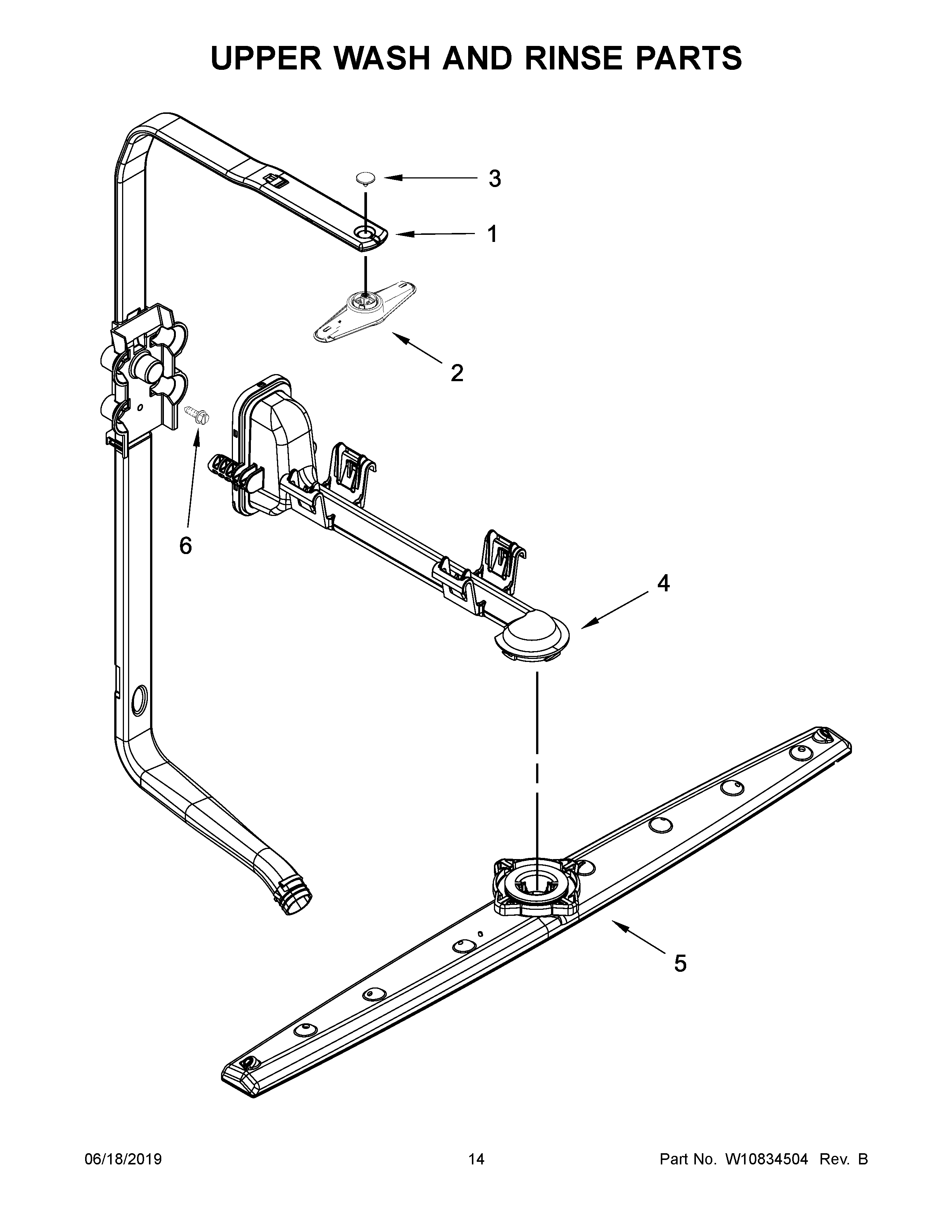 UPPER WASH AND RINSE PARTS

3

1

2

6

4

5

06/18/2019

14

Part No. W10834504 Rev. B