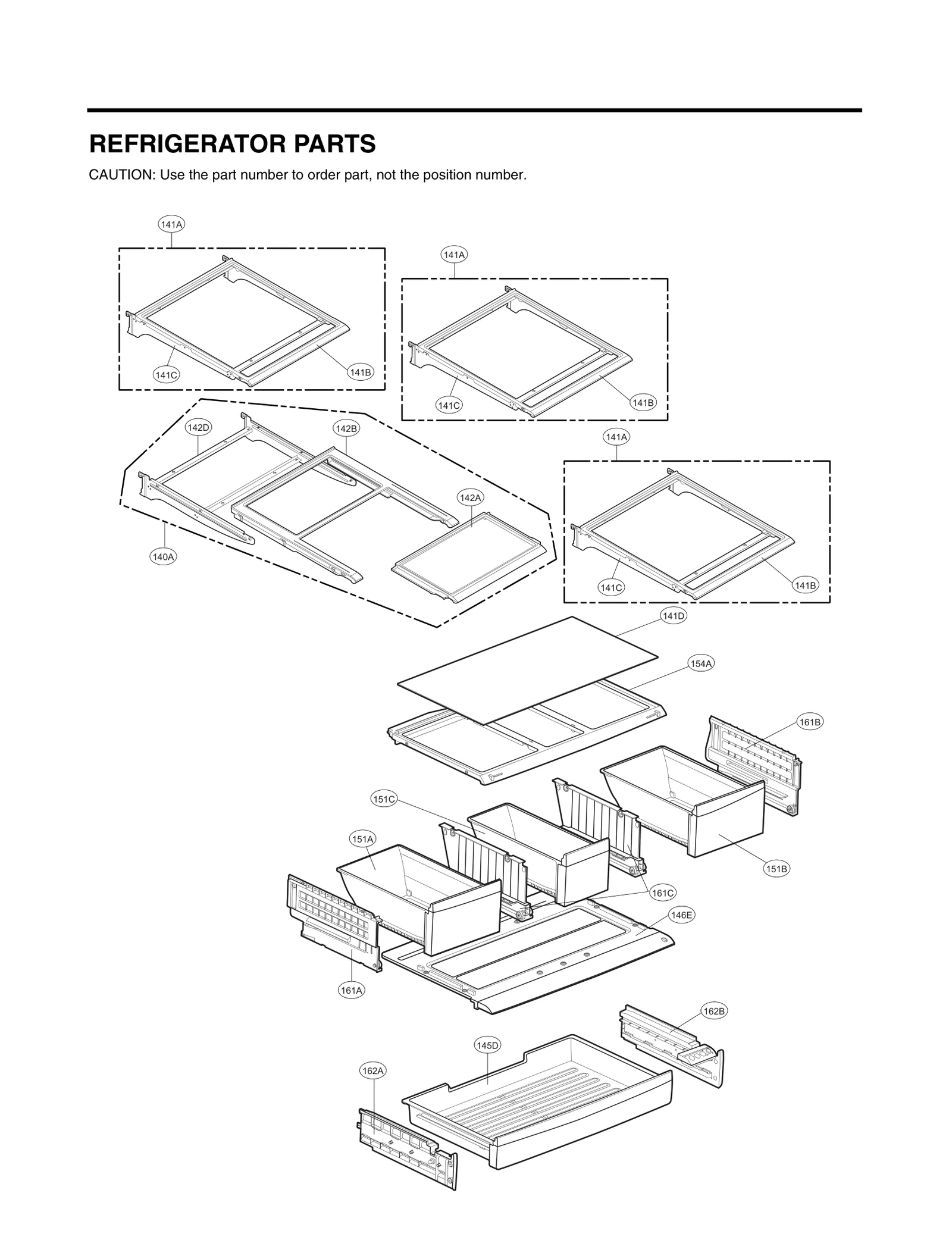 REFRIGERATOR PARTS

CAUTION: Use the part number to order part, not the position number.

141A

141C

141B

141A

141C

141B

142D

142B

142A

140A

141A

141C

141B

141D

154A

161B

151C

151A

151B

161C

146E

161A

162B

145D

162A