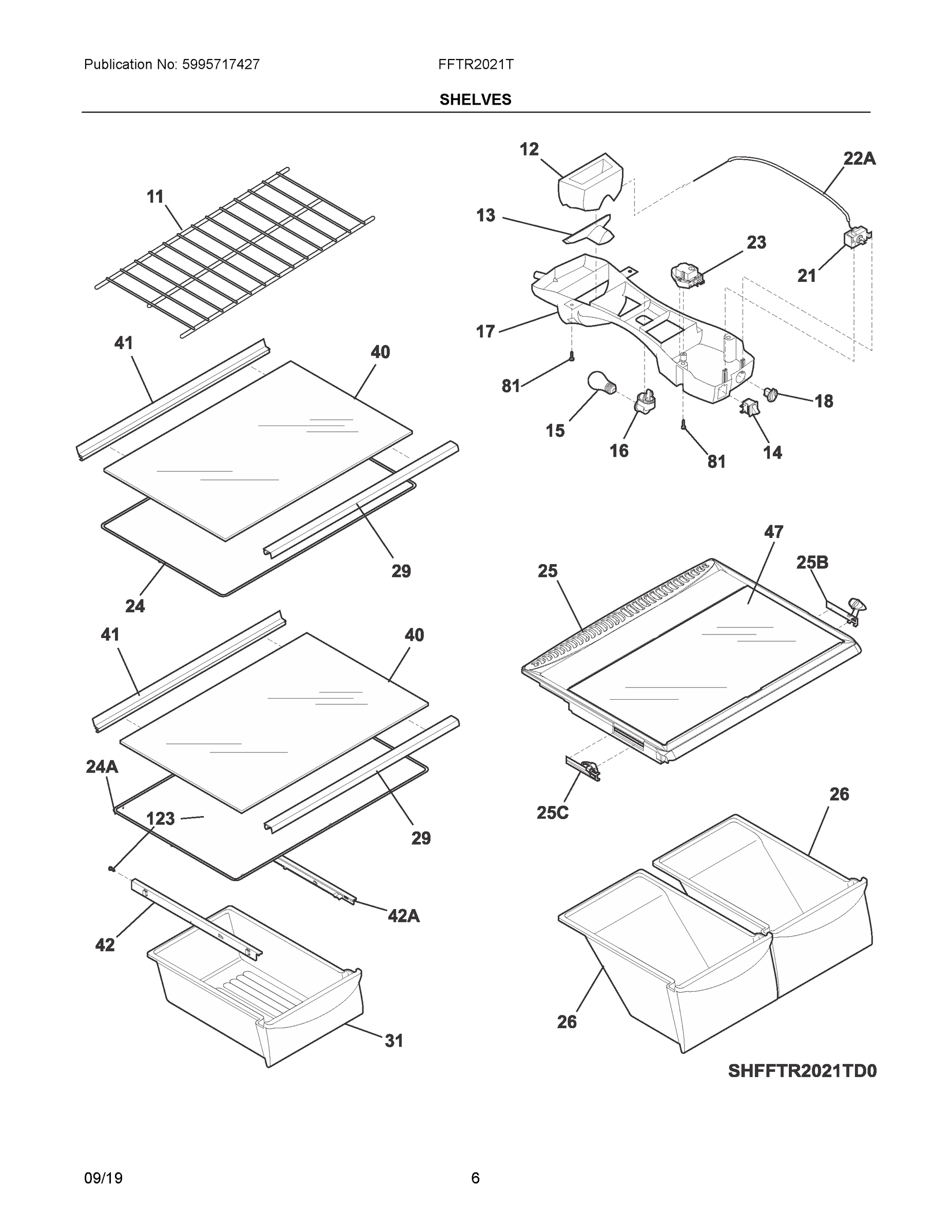 Publication No: 5995717427

FFTR2021T

SHELVES

11

41

40

29

24

41

40

24A

123

29

42A

42

31

12

22A

13

23

21

17

81

18

15

16

81

14

47

25

25B

25C

26

26

SHFFTR2021TD0

09/19

6