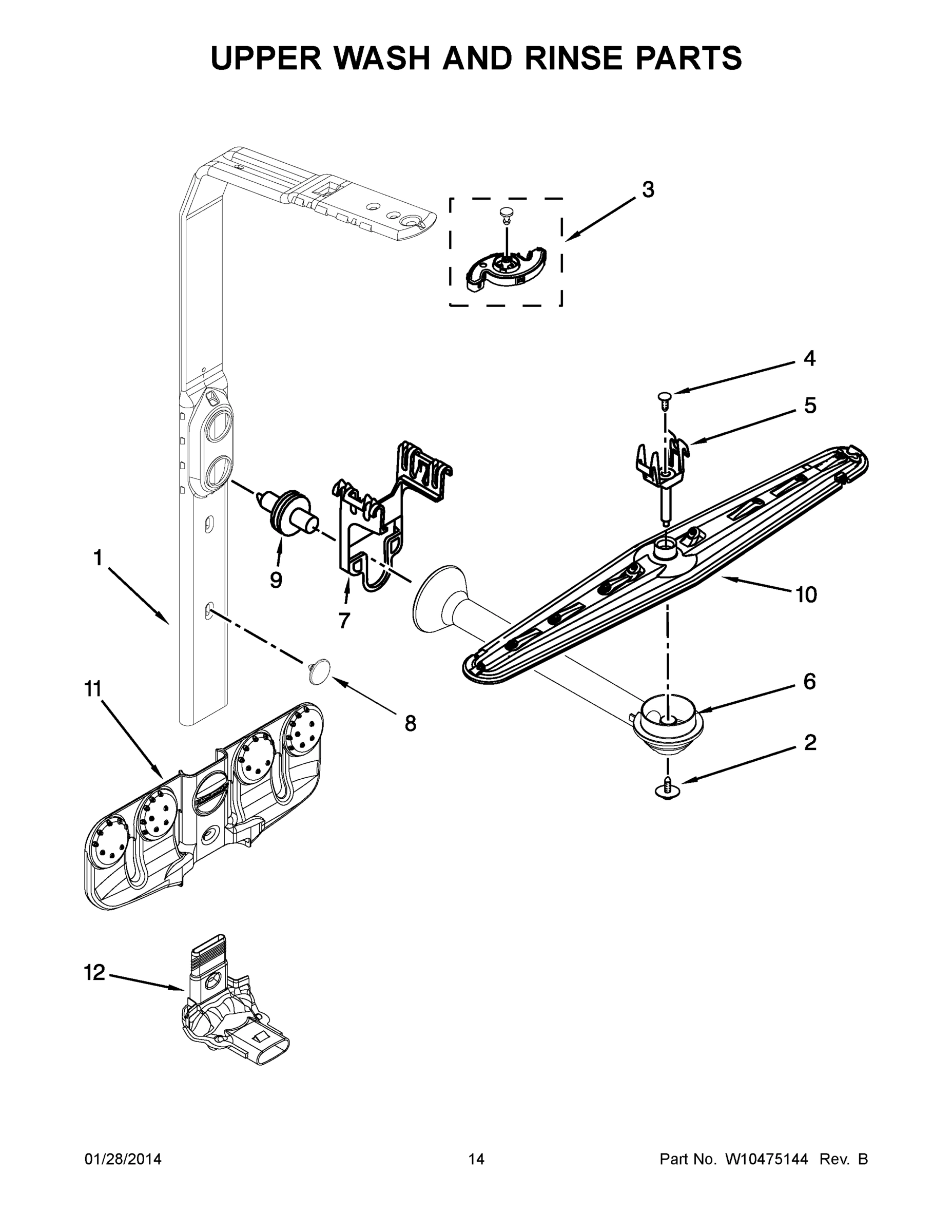 UPPER WASH AND RINSE PARTS

3

4

5

1

9

7

10

11

8

6

2

12

01/28/2014

14

Part No. W10475144 Rev. B