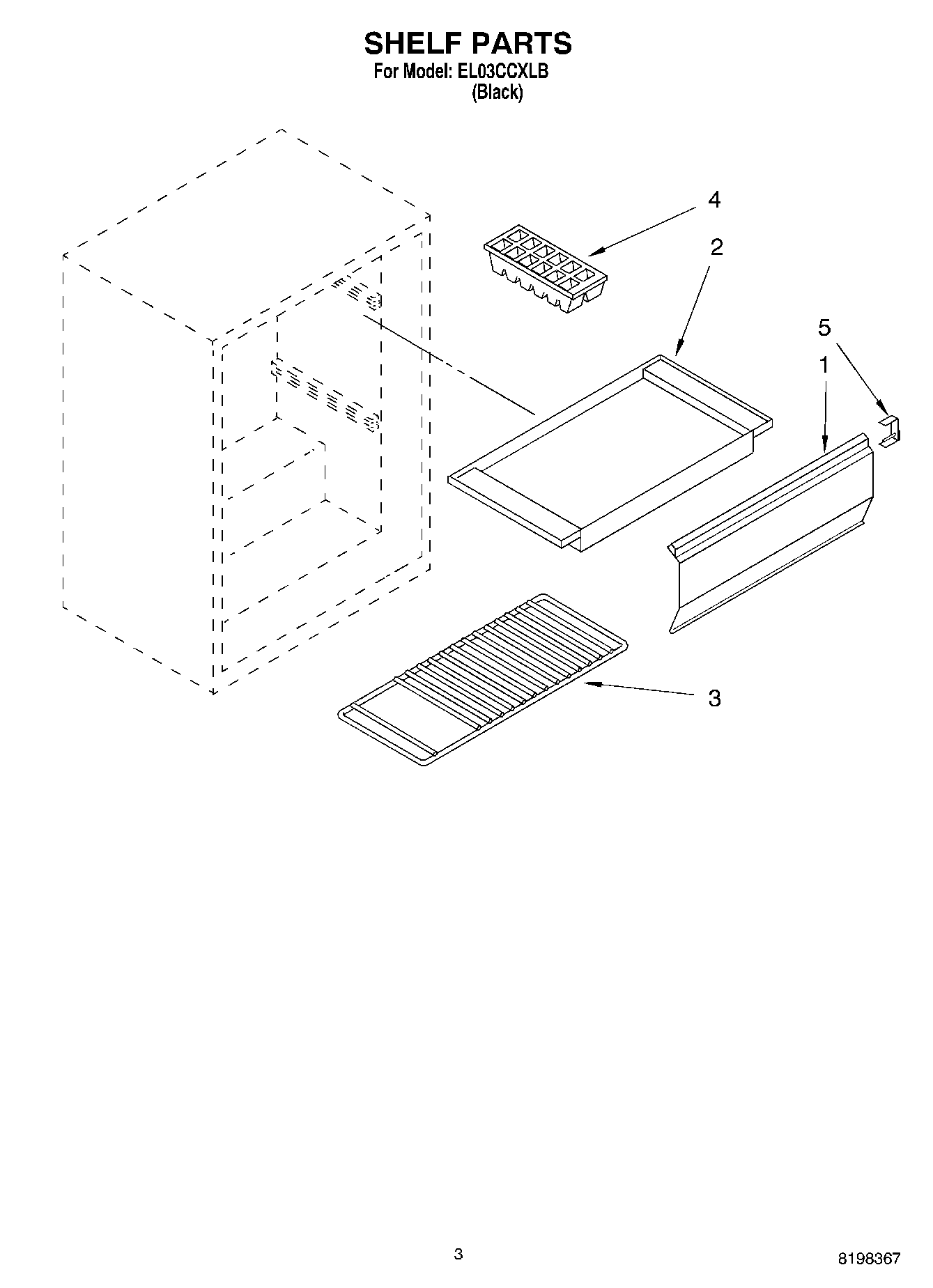 SHELF PARTS
For Model: EL03CCXLB
(Black)

4
2
5
1
3

3

8198367