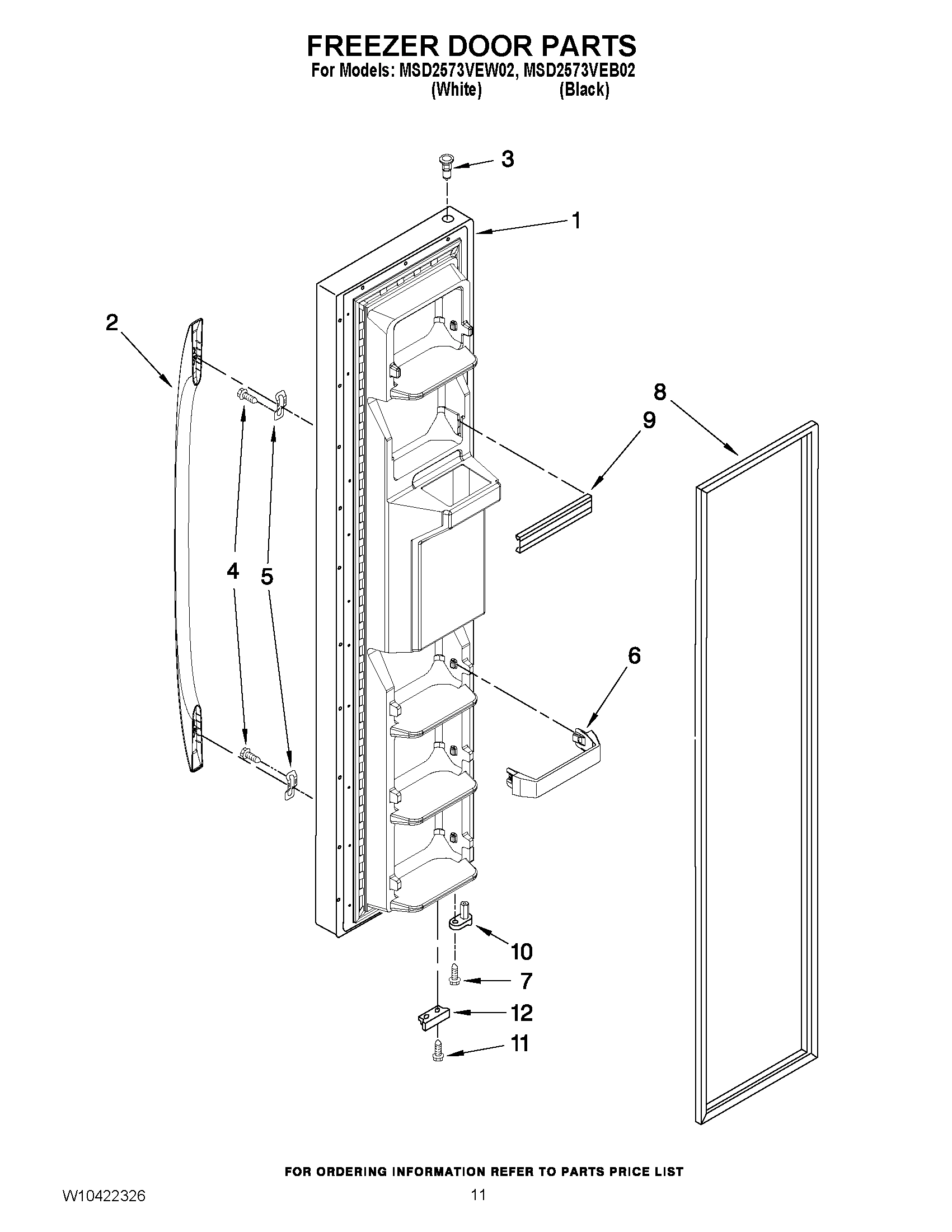 FREEZER DOOR PARTS
For Models: MSD2573VEW02, MSD2573VEB02
(White) (Black)

3
1
2
8
9
4
5
6
10
7
12
11

FOR ORDERING INFORMATION REFER TO PARTS PRICE LIST

W10422326
11