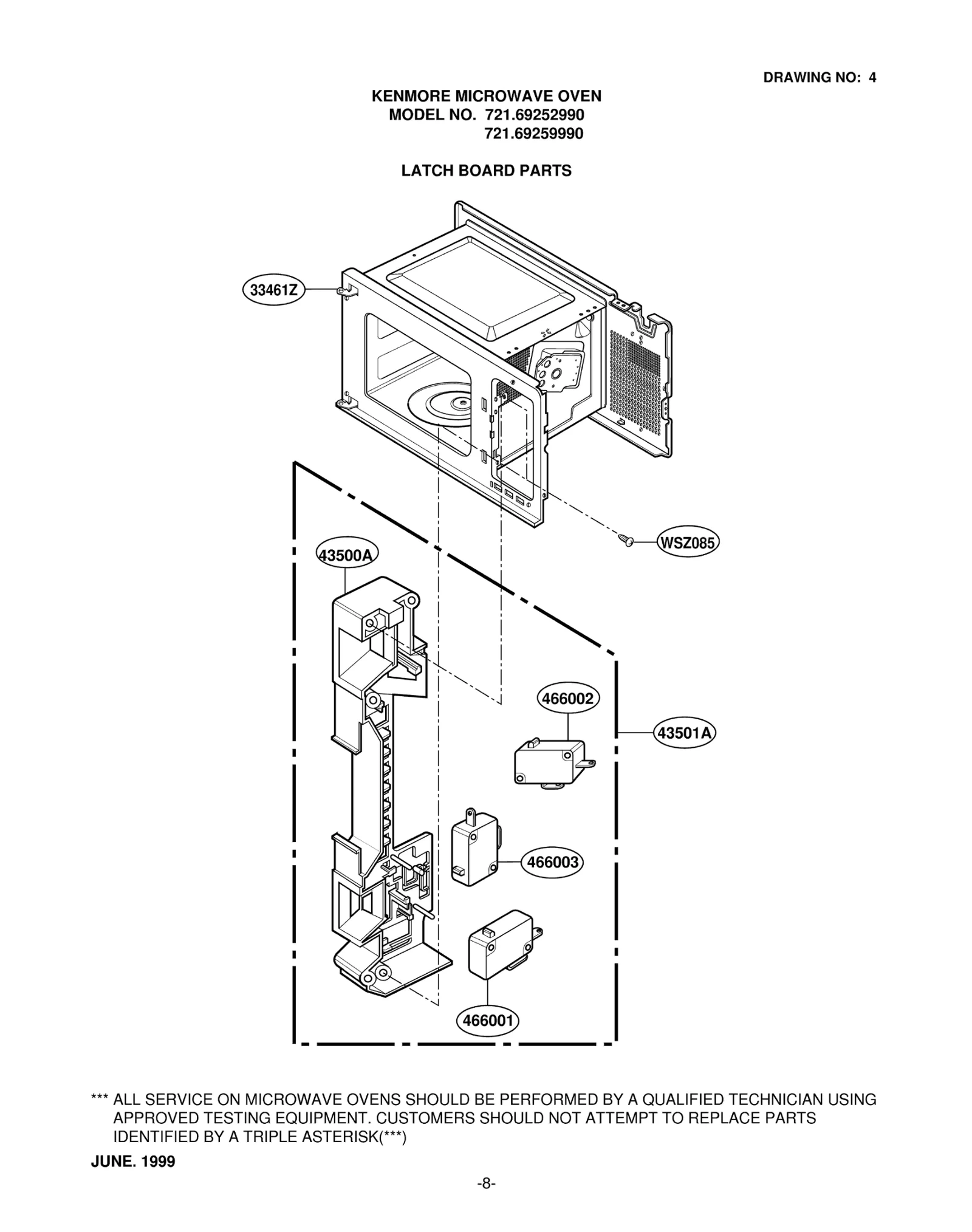 DRAWING NO: 4

KENMORE MICROWAVE OVEN
MODEL NO. 721.69252990
721.69259990

LATCH BOARD PARTS

33461Z

WSZ085

43500A

466002

43501A

466003

466001

*** ALL SERVICE ON MICROWAVE OVENS SHOULD BE PERFORMED BY A QUALIFIED TECHNICIAN USING APPROVED TESTING EQUIPMENT. CUSTOMERS SHOULD NOT ATTEMPT TO REPLACE PARTS IDENTIFIED BY A TRIPLE ASTERISK(***)

JUNE. 1999

-8-