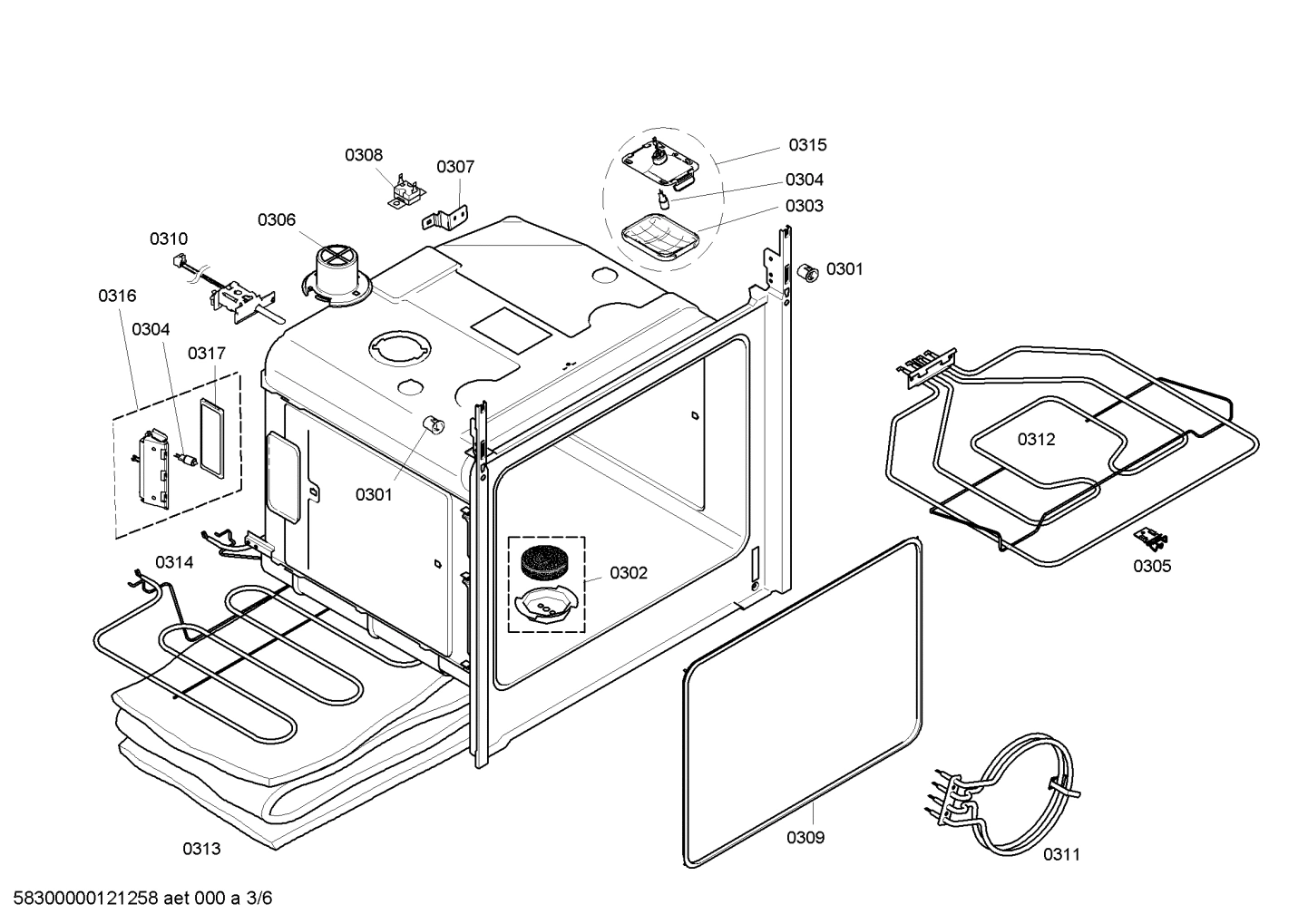 0308
0307
0315
0304
0303
0306
0310
0301
0316
0304
0317
0312
0301
0314
0302
0305
0313
0309
0311
58300000121258 aet 000 a 3/6