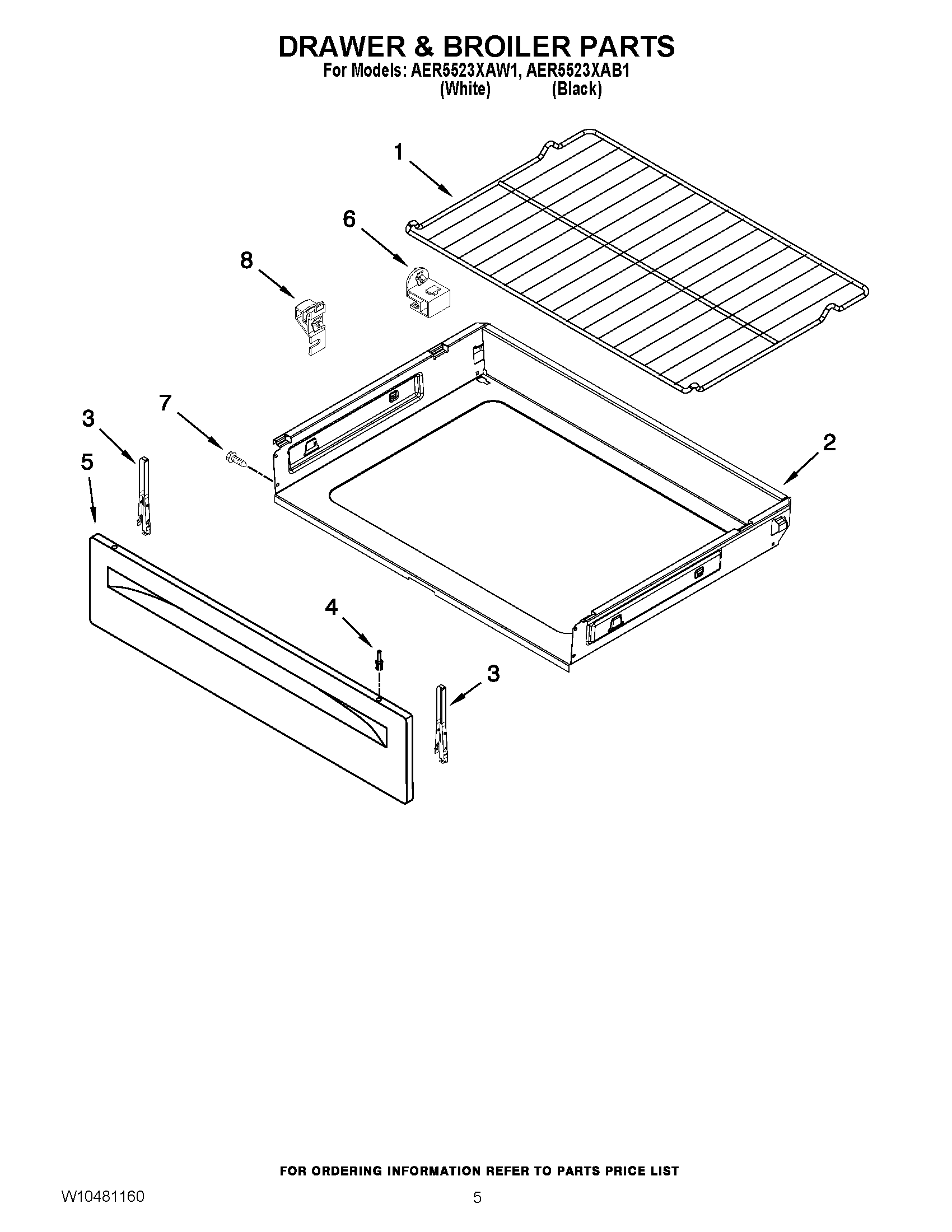 DRAWER & BROILER PARTS
For Models: AER5523XAW1, AER5523XAB1
(White) (Black)

1
6
8
7
3
5
2
4
3

FOR ORDERING INFORMATION REFER TO PARTS PRICE LIST

W10481160

5