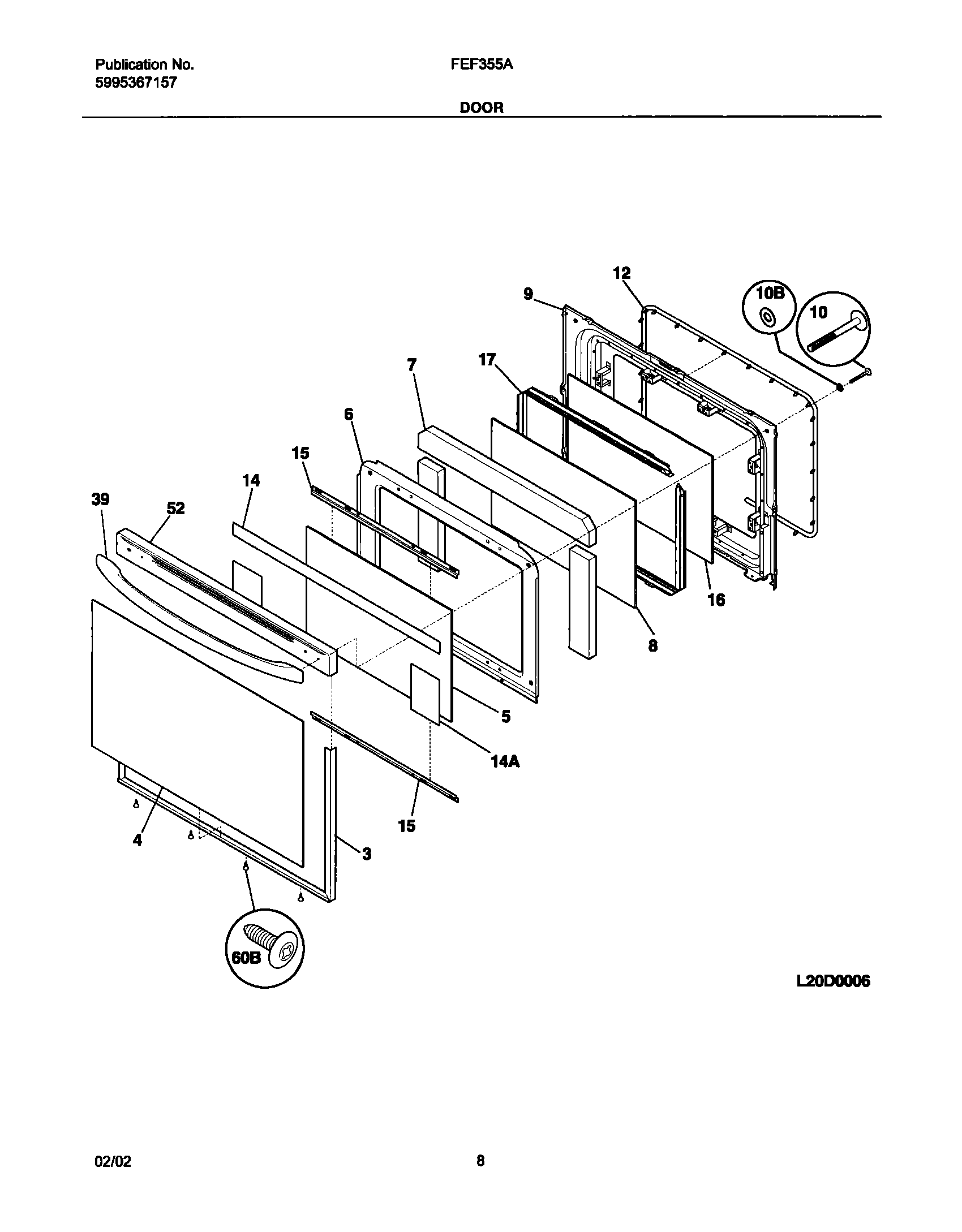 Publication No.
5995367157

FEF355A

DOOR

12
9
10B
10
17
7
6
15
14
39
52
16
8
5
14A
15
4
3
60B

L20D0006

02/02

8