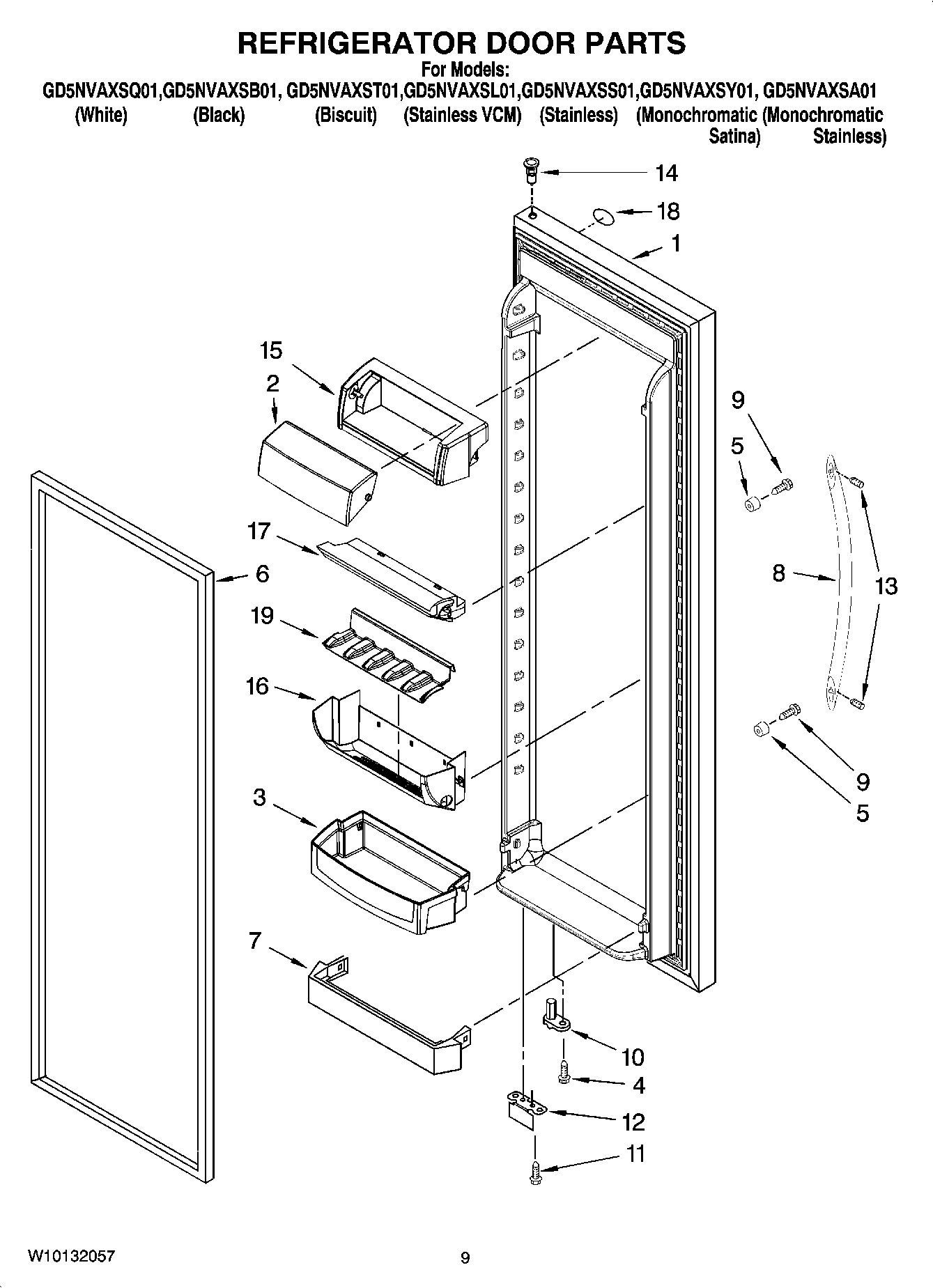 REFRIGERATOR DOOR PARTS
For Models:
GD5NVAXSQ01,GD5NVAXSB01, GD5NVAXST01,GD5NVAXSL01,GD5NVAXSS01,GD5NVAXSY01, GD5NVAXSA01
(White) (Black) (Biscuit) (Stainless VCM) (Stainless) (Monochromatic Satina) (Monochromatic Stainless)

14
18
1
15
2
9
5
17
6
8
13
19
16
9
5
3
7
10
4
12
11

W10132057
9