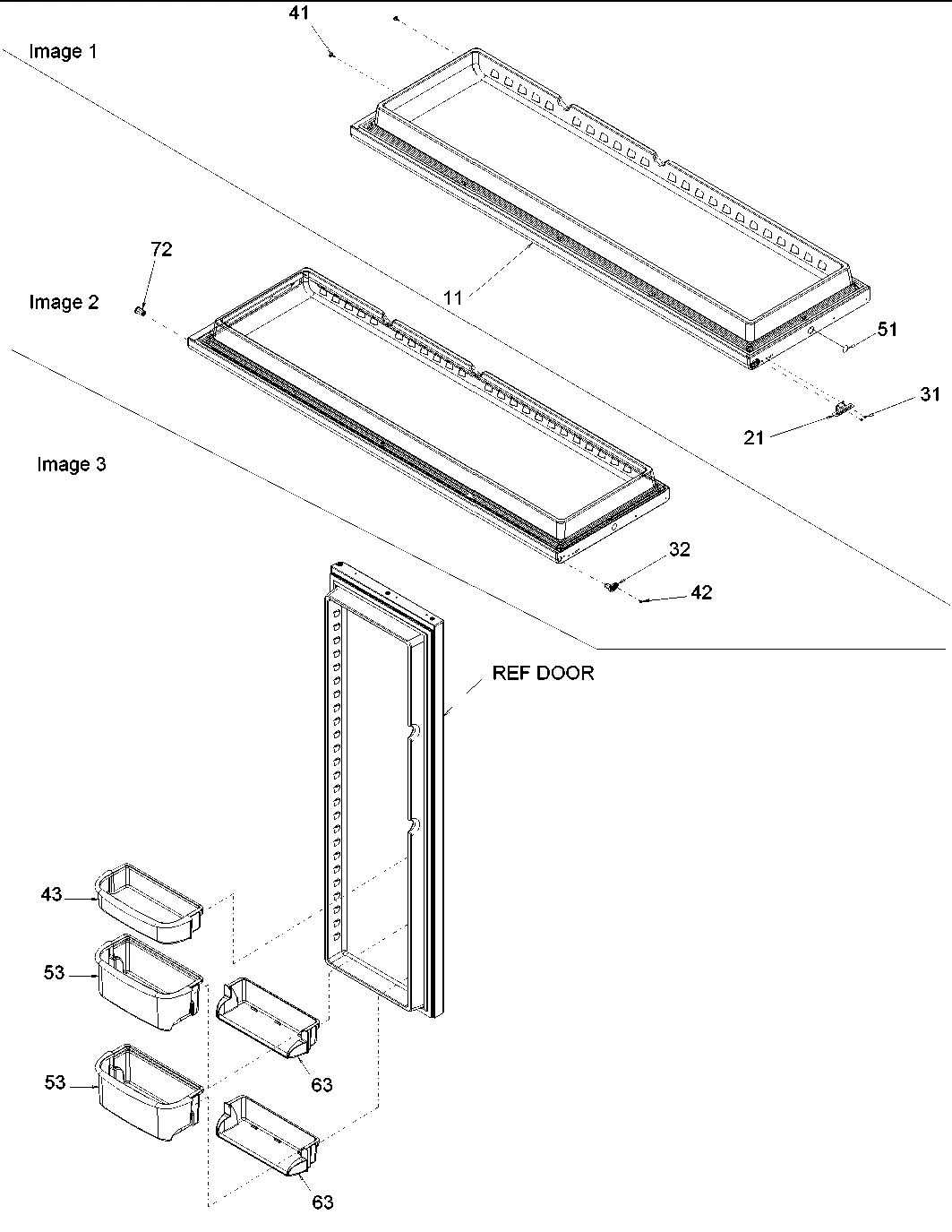 41

Image 1

72

Image 2

11

51

31

21

Image 3

32

42

REF DOOR

43

53

53

63

63