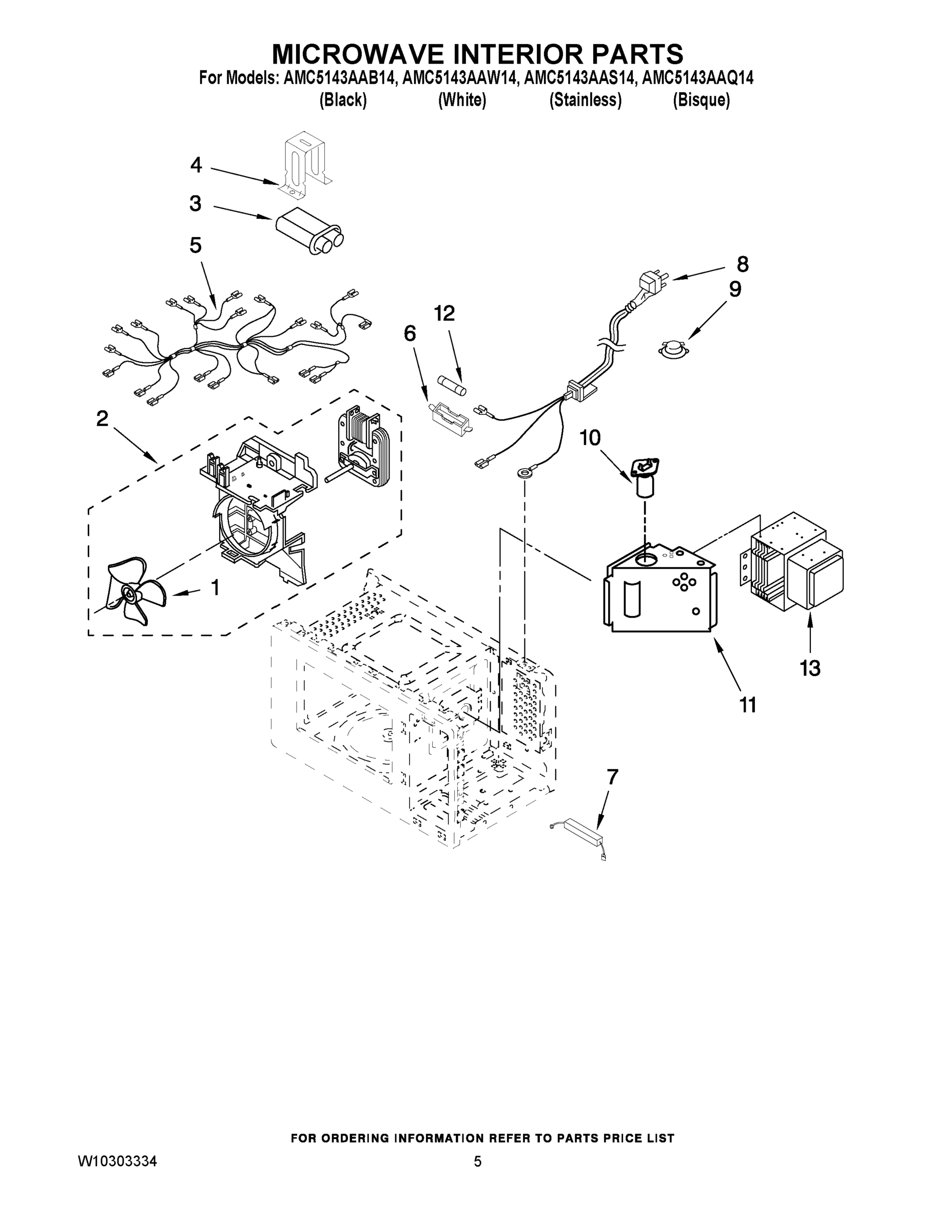 MICROWAVE INTERIOR PARTS

For Models: AMC5143AAB14, AMC5143AAW14, AMC5143AAS14, AMC5143AAQ14
(Black) (White) (Stainless) (Bisque)

4
3
5
8
9
12
6
2
10
1
13
11
7

FOR ORDERING INFORMATION REFER TO PARTS PRICE LIST

W10303334

5