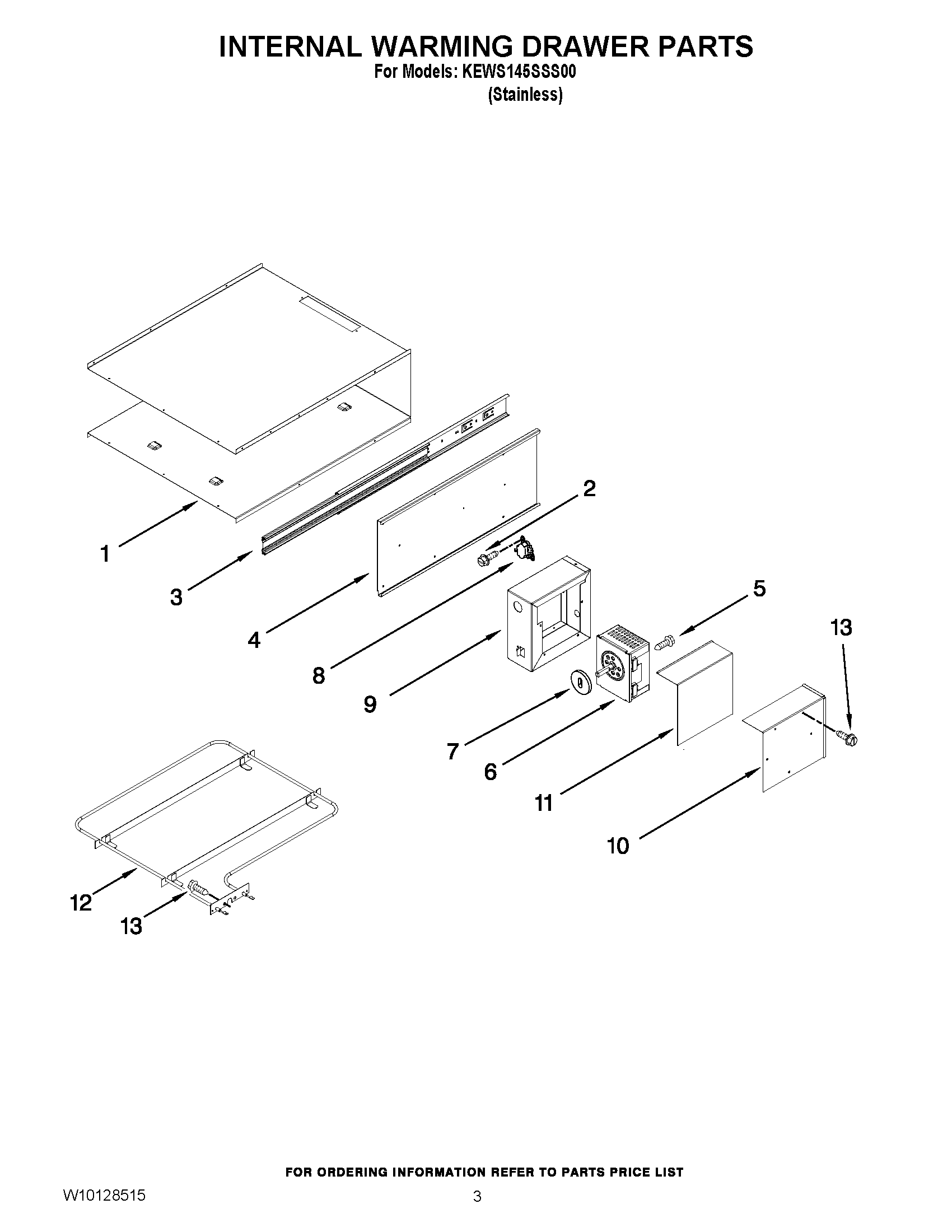 INTERNAL WARMING DRAWER PARTS
For Models: KEWS145SSS00
(Stainless)

2
1
3
4
5
13
8
9
7
6
11
10
12
13

FOR ORDERING INFORMATION REFER TO PARTS PRICE LIST

W10128515
3