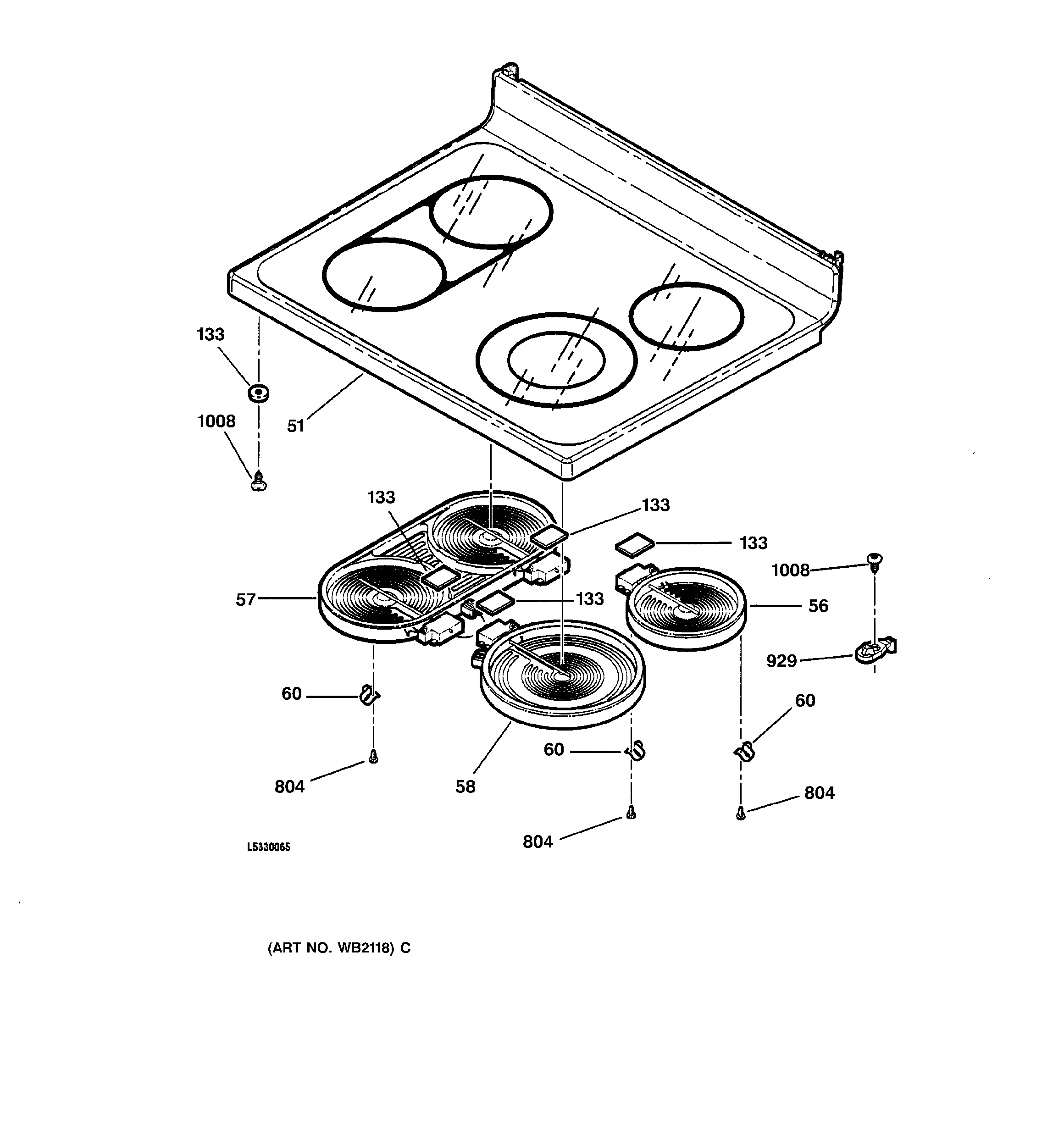 133

1008

51

133

133

133

1008

57

133

56

929

60

60

60

804

58

804

804

L5330065

(ART NO. WB2118) C