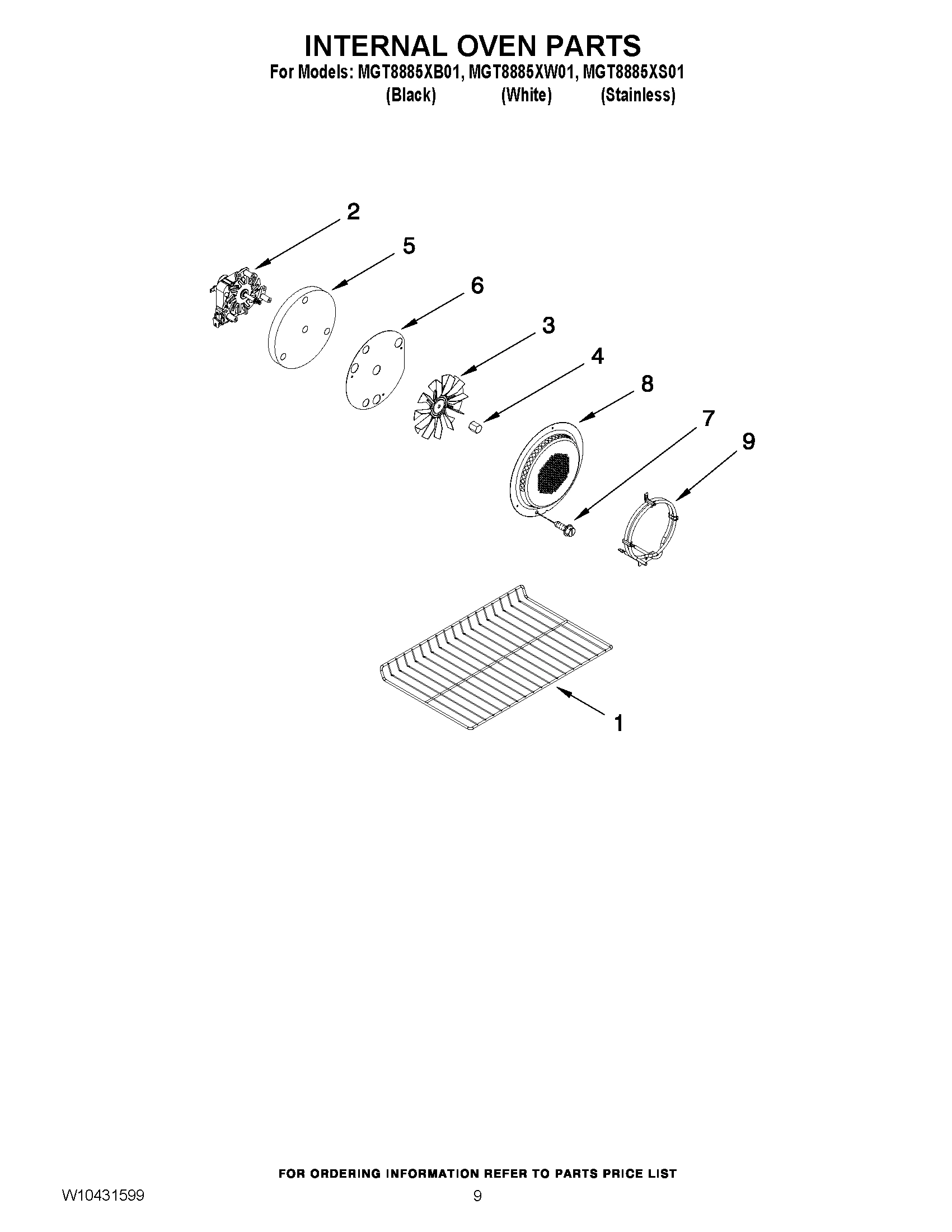 INTERNAL OVEN PARTS
For Models: MGT8885XB01, MGT8885XW01, MGT8885XS01
(Black) (White) (Stainless)

2
5
6
3
4
8
7
9
1

FOR ORDERING INFORMATION REFER TO PARTS PRICE LIST
W10431599
9