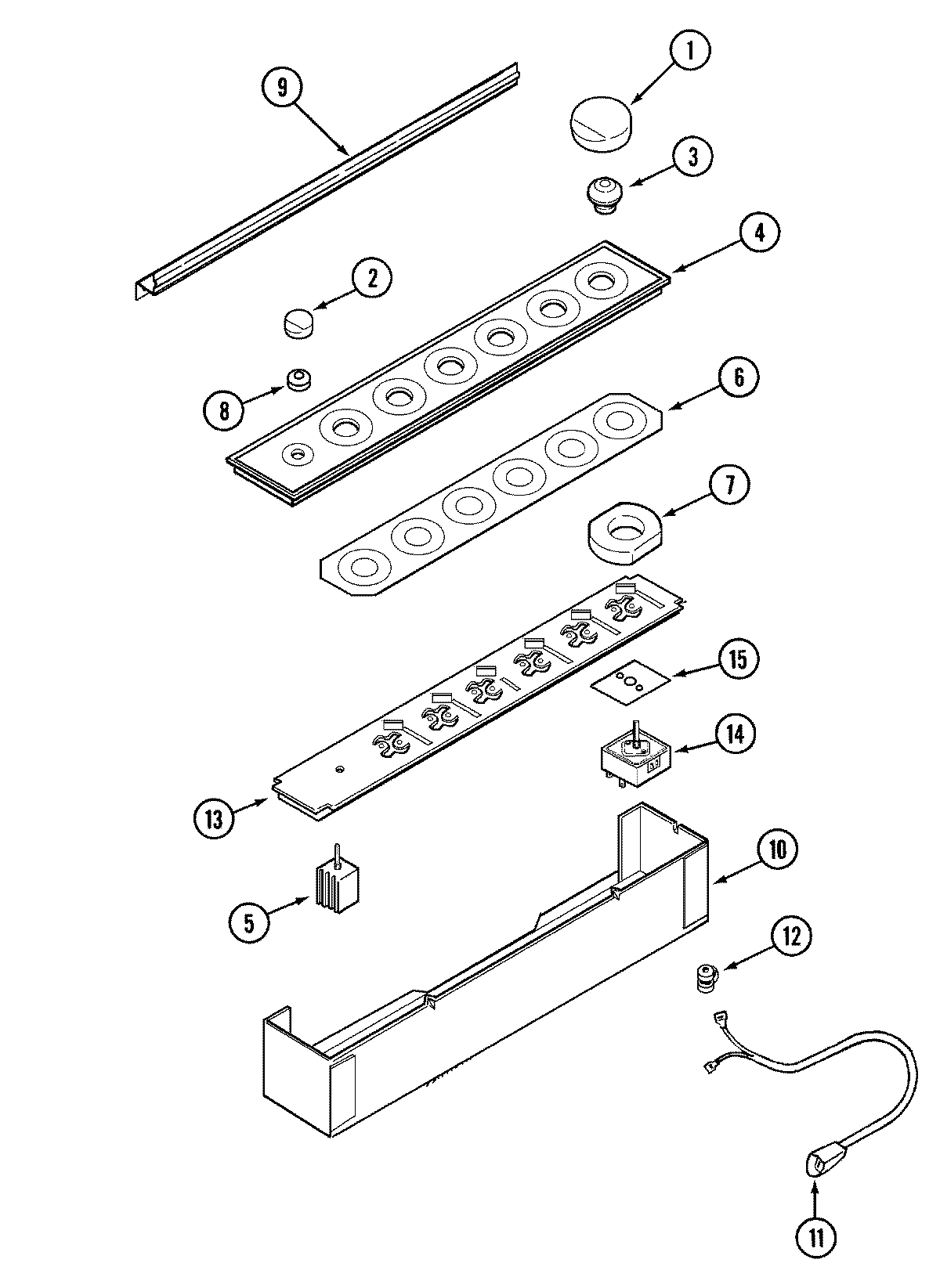 9
1
3
4
2
8
6
7
15
14
13
10
5
12
11