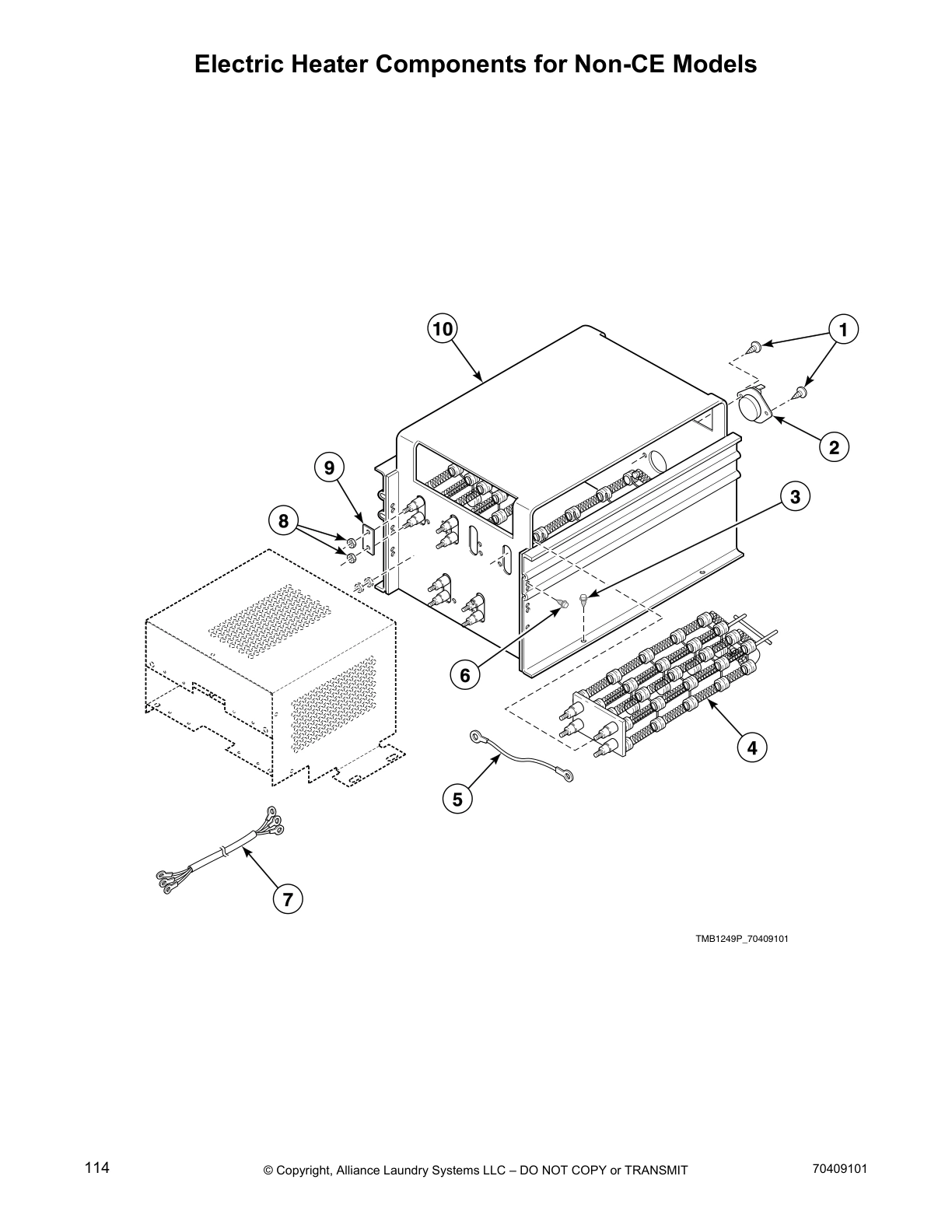 Electric Heater Components for Non-CE Models

10

1

2

9

3

8

6

4

5

7

TMB1249P_70409101

114

© Copyright, Alliance Laundry Systems LLC – DO NOT COPY or TRANSMIT

70409101