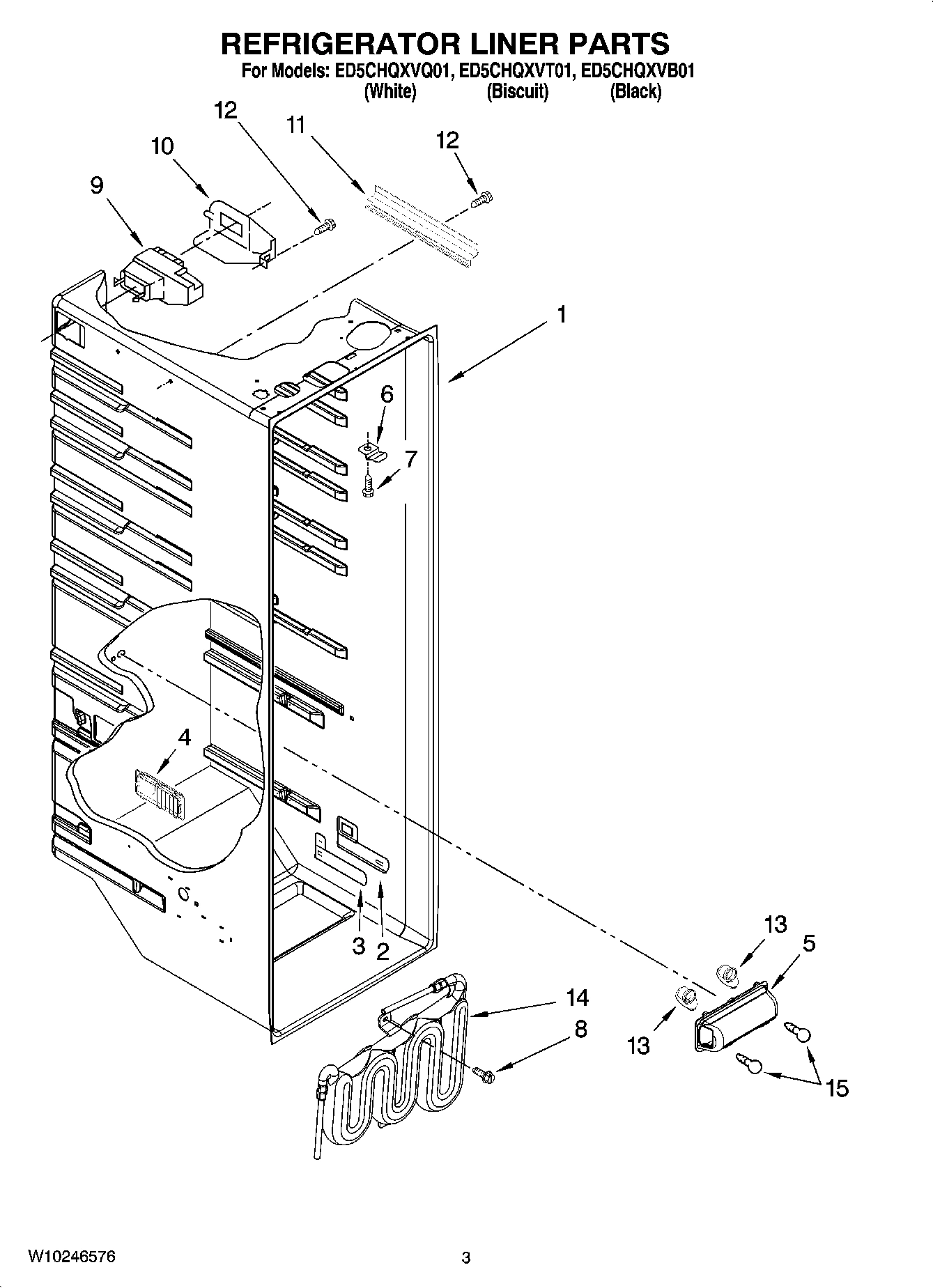 REFRIGERATOR LINER PARTS
For Models: ED5CHQXVQ01, ED5CHQXVT01, ED5CHQXVB01
(White) (Biscuit) (Black)

12
11
12
10
9
1
6
7
4
3
2
13
5
14
8
13
15

W10246576

3