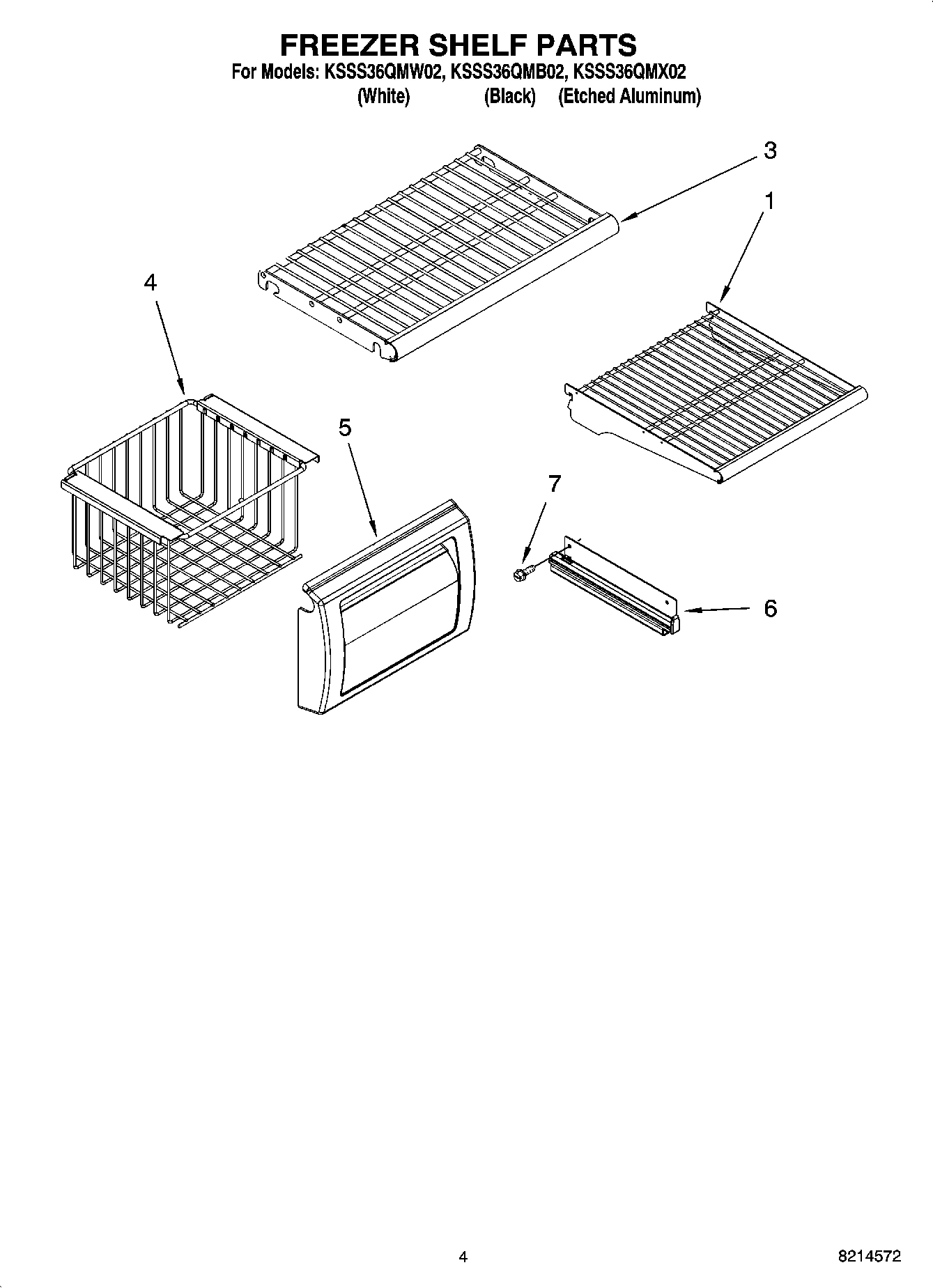 FREEZER SHELF PARTS
For Models: KSSS36QMW02, KSSS36QMB02, KSSS36QMX02
(White) (Black) (Etched Aluminum)

3

1

4

5

7

6

4

8214572