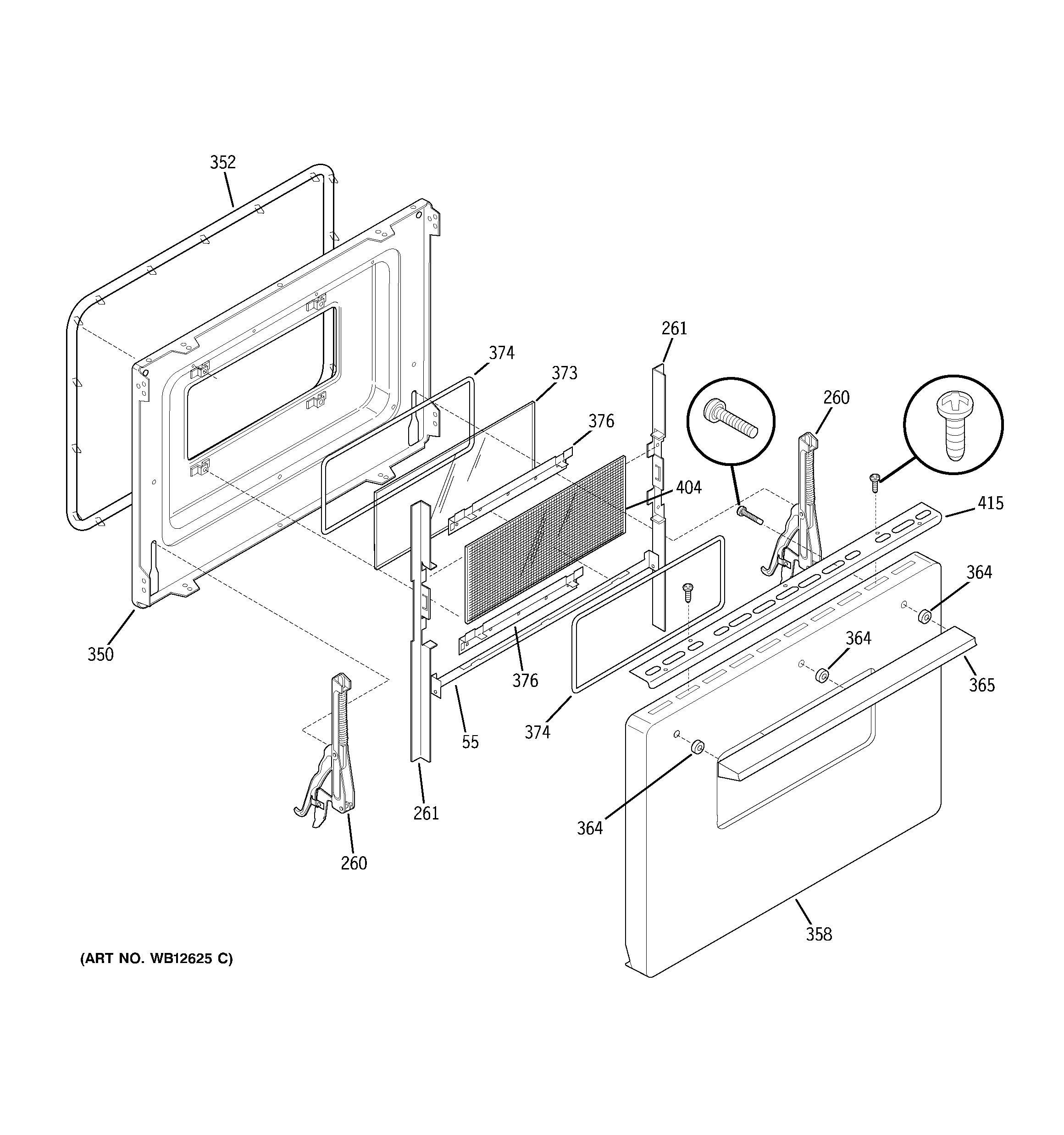 352

261

374

373

260

376

404

415

364

350

364

376

365

55

374

261

364

260

358

(ART NO. WB12625 C)