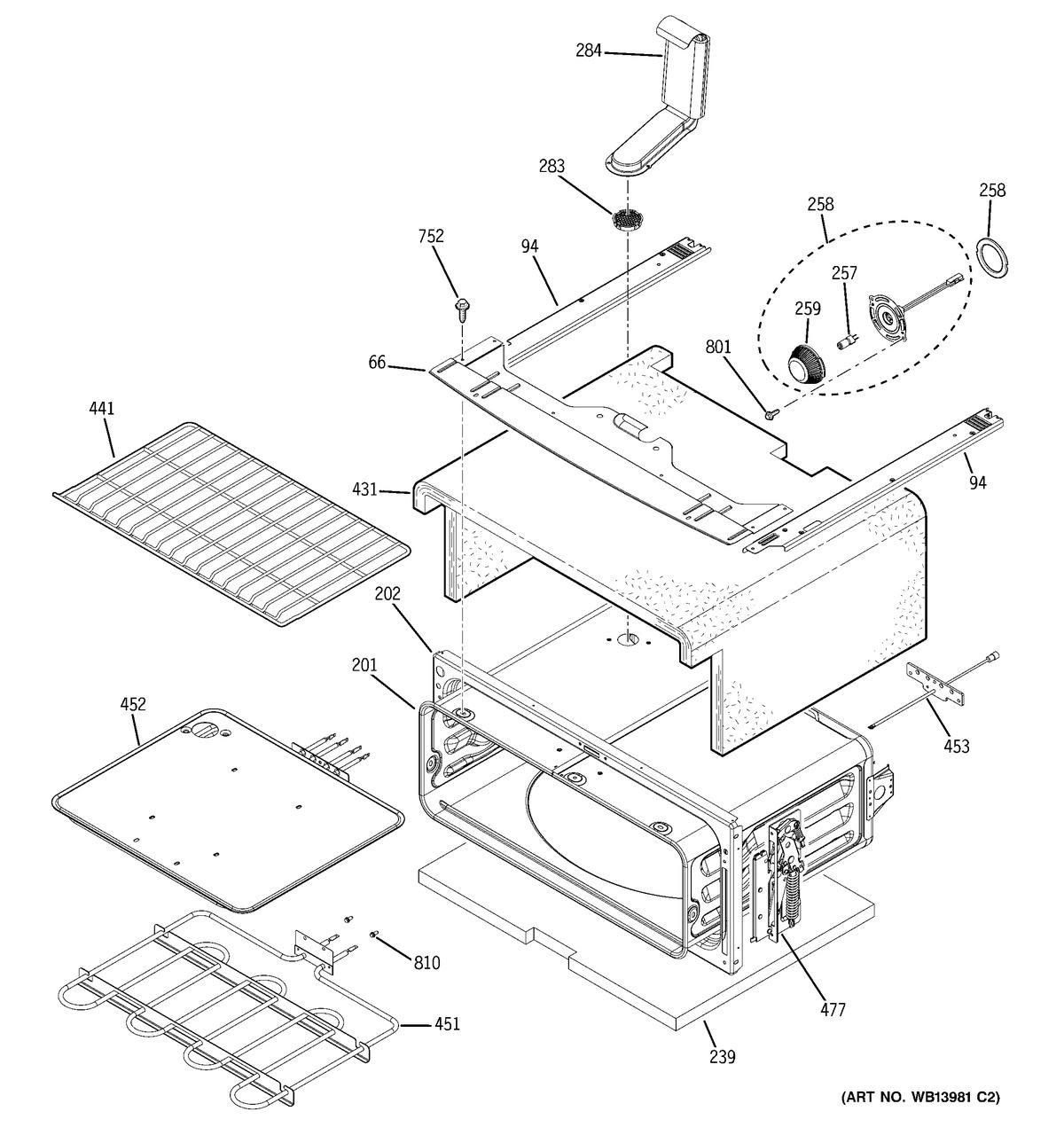 284

283

258

258

752

94

257

259

801

66

441

94

431

202

201

452

453

810

477

451

239

(ART NO. WB13981 C2)