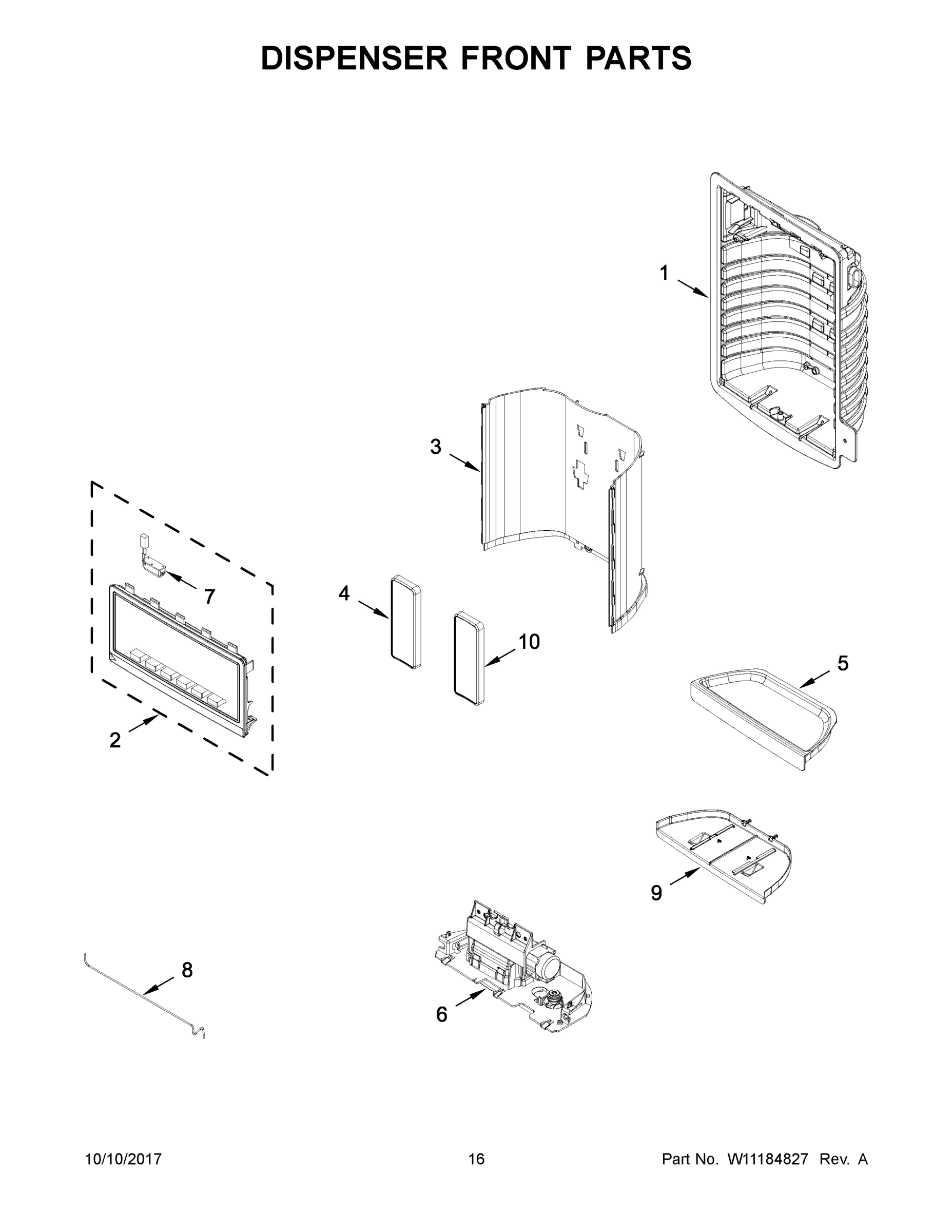 DISPENSER FRONT PARTS

1

3

7

4

10

5

2

9

8

6

10/10/2017

16

Part No. W11184827 Rev. A