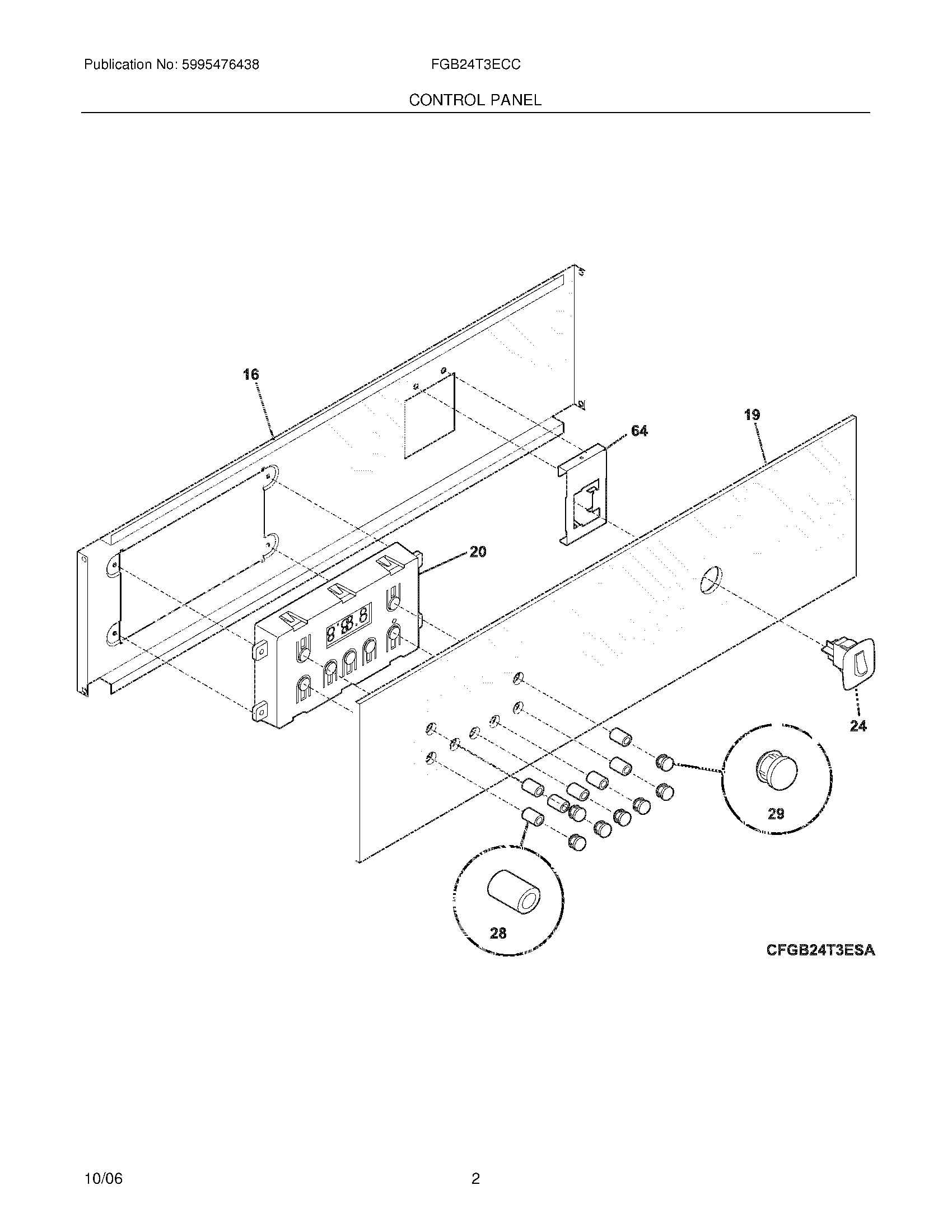 Publication No: 5995476438

FGB24T3ECC

CONTROL PANEL

16

64

19

20

24

29

28

CFGB24T3ESA

10/06

2