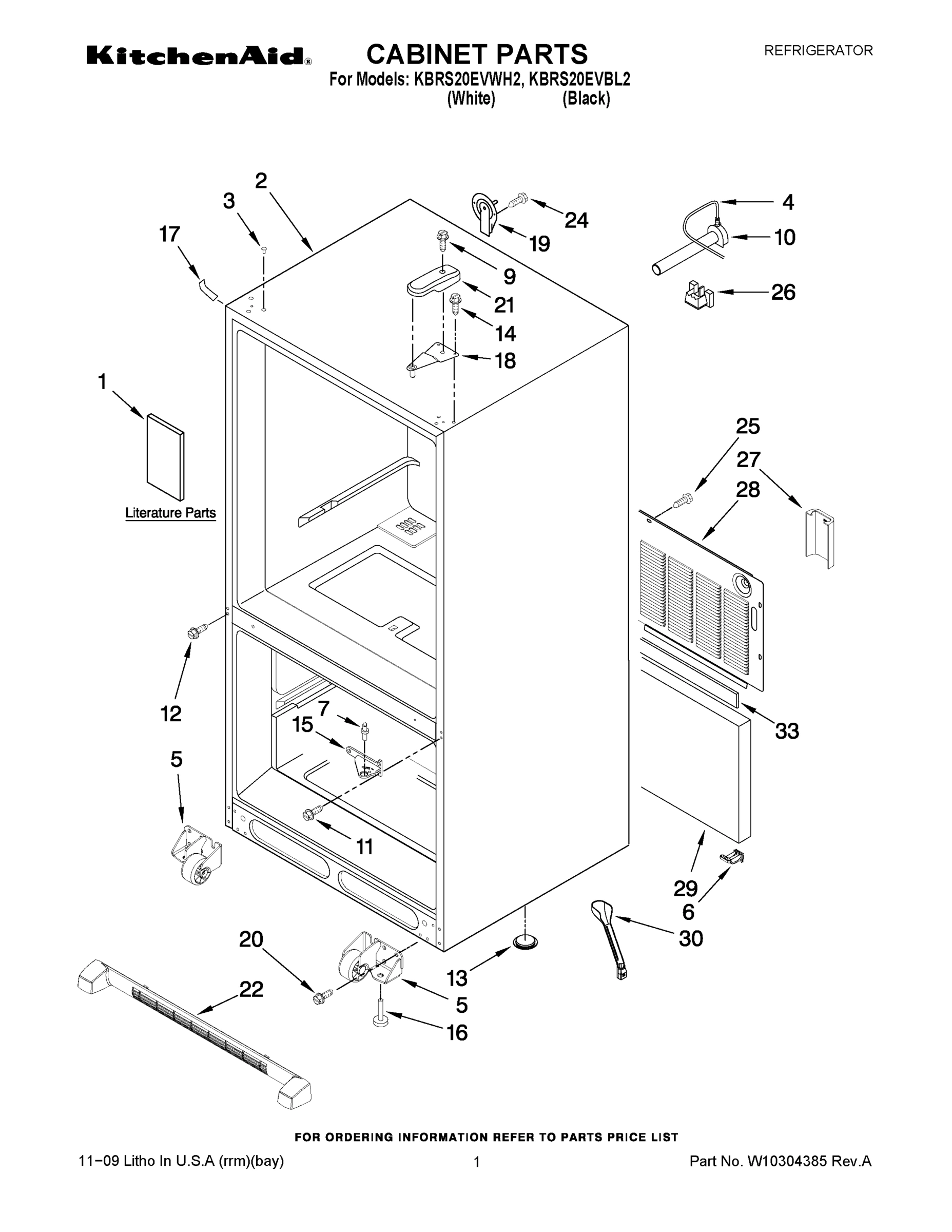 KitchenAid®

CABINET PARTS

REFRIGERATOR

For Models: KBRS20EVWH2, KBRS20EVBL2
(White) (Black)

2
3
17
24
19
4
10
9
21
26
14
18
1
Literature Parts
25
27
28
12
7
15
33
5
11
29
6
30
20
13
22
5
16

FOR ORDERING INFORMATION REFER TO PARTS PRICE LIST

11−09 Litho In U.S.A (rrm)(bay)

1

Part No. W10304385 Rev.A