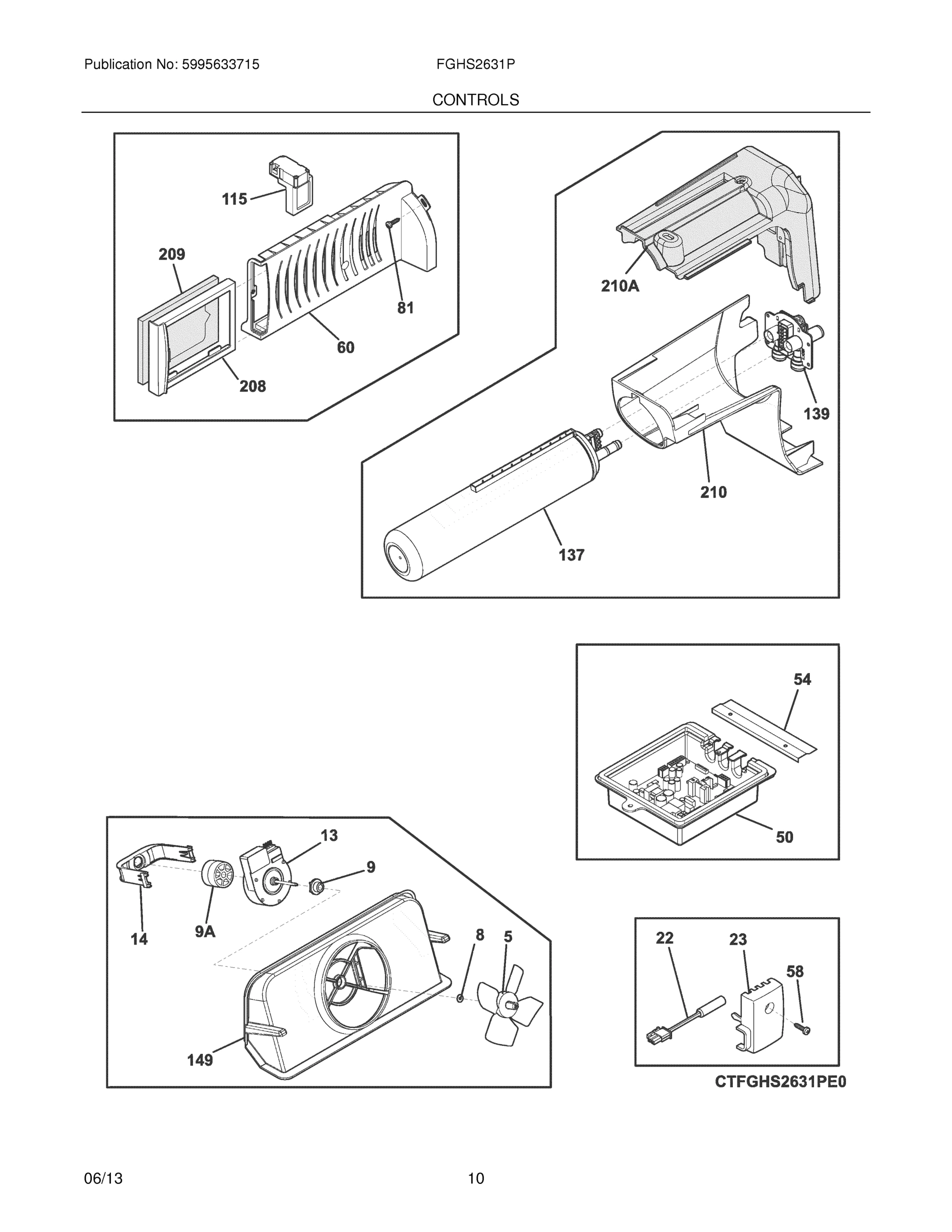 Publication No: 5995633715

FGHS2631P

CONTROLS

115

209

81

60

208

210A

139

210

137

54

50

13

9

14

9A

8

5

149

22

23

58

CTFGHS2631PE0

06/13

10