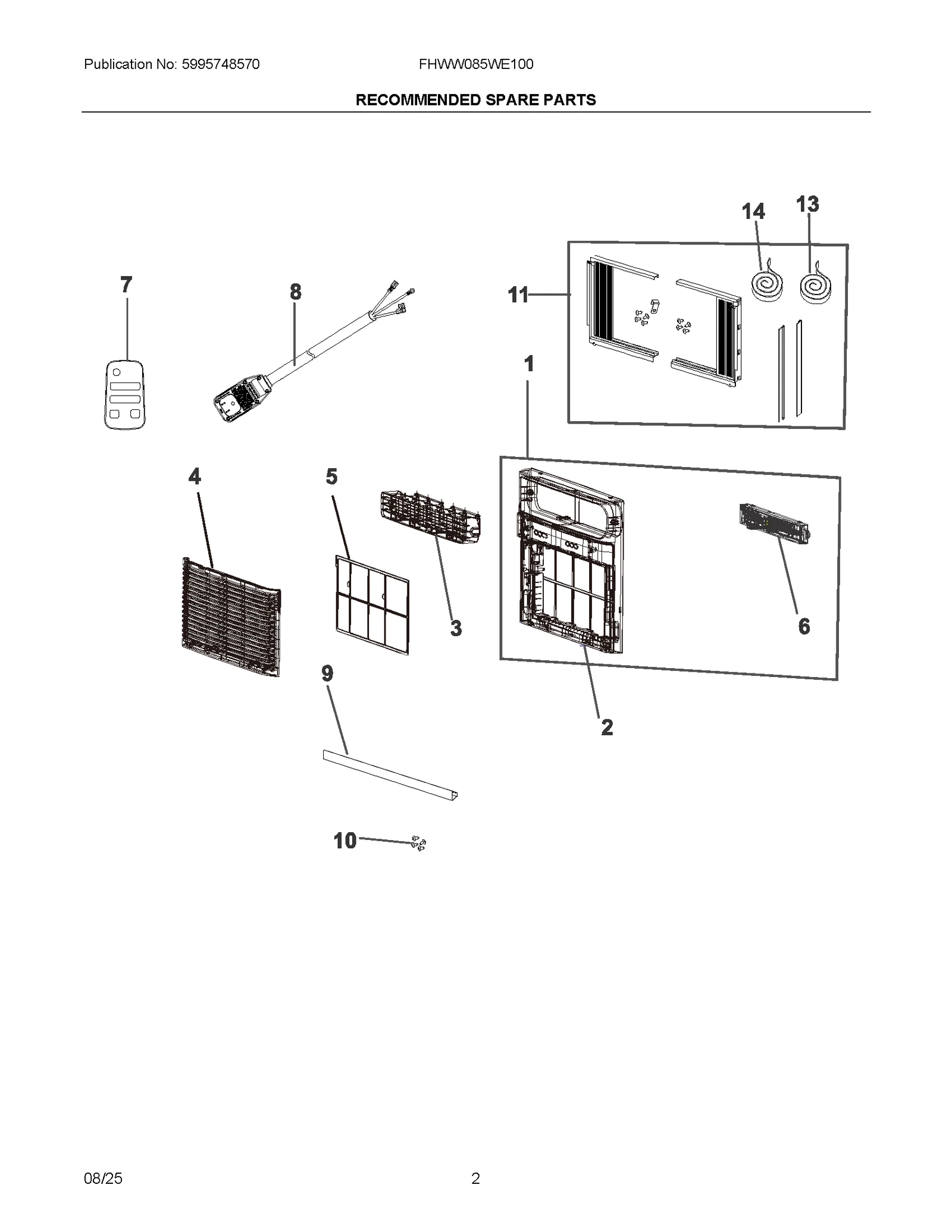 Publication No: 5995748570

FHWW085WE100

RECOMMENDED SPARE PARTS

14
13
7
8
11
1
4
5
3
6
9
2
10

08/25

2