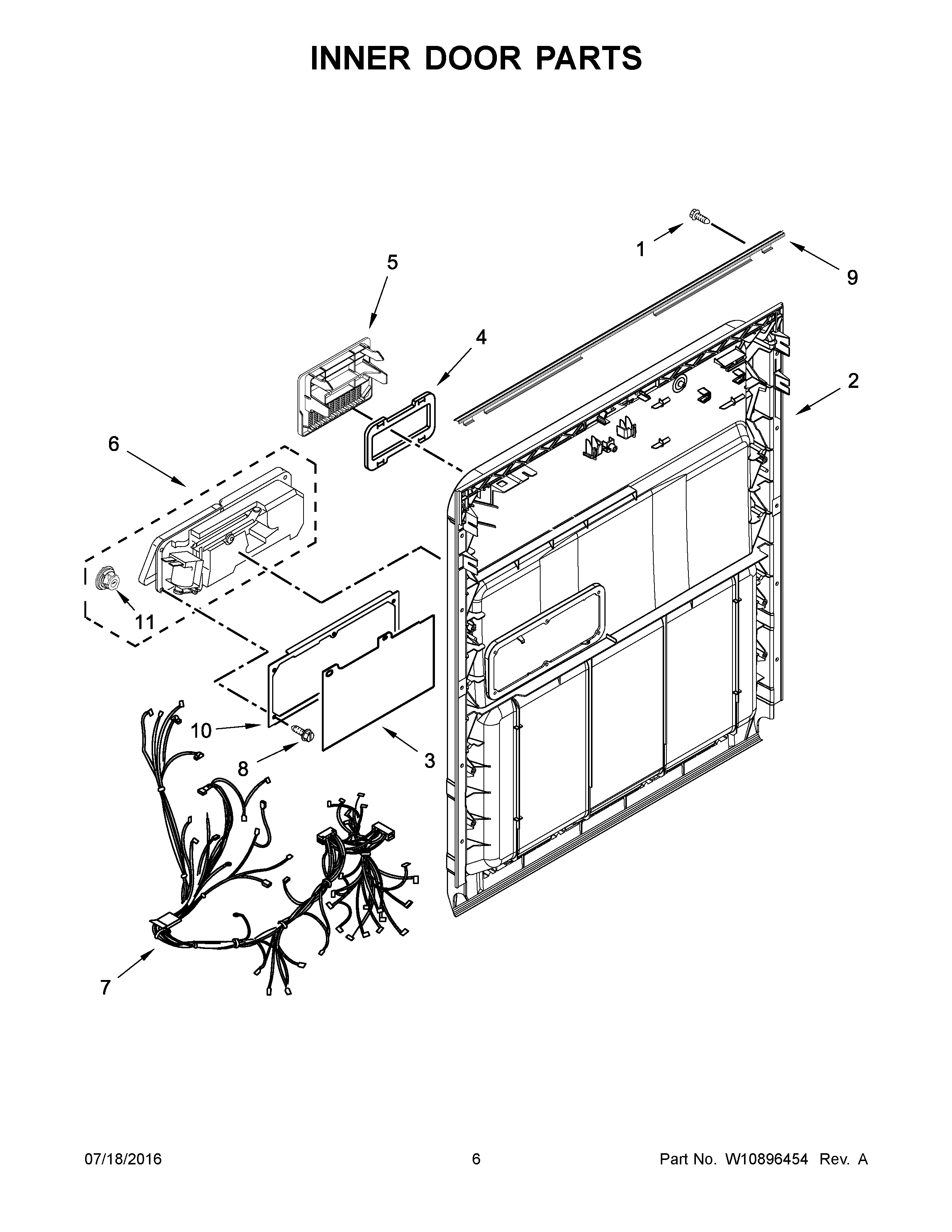 INNER DOOR PARTS

1
9
5
4
2
6
11
10
8
3
7

07/18/2016
6
Part No. W10896454 Rev. A