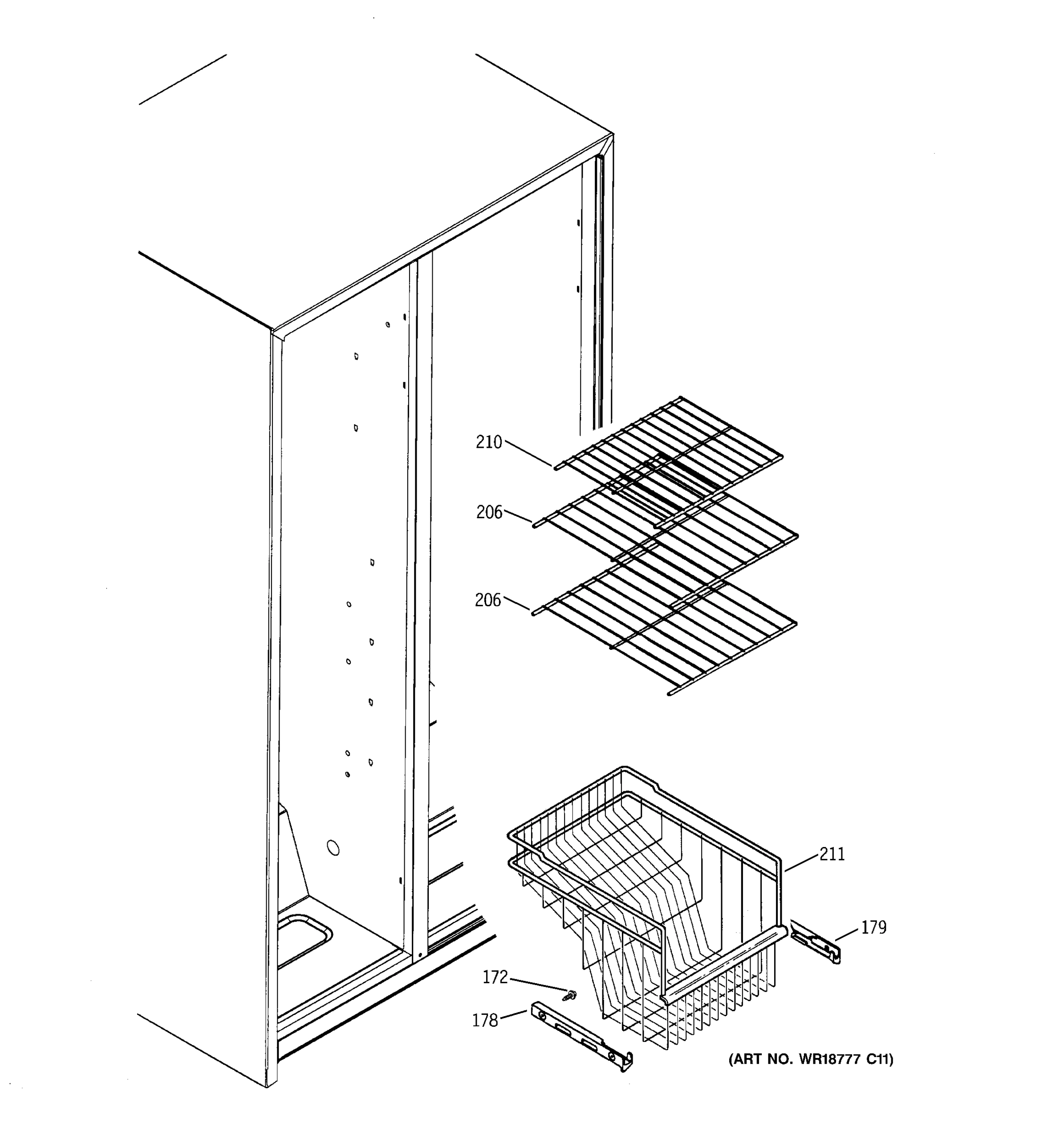 210
206
206
211
179
172
178
(ART NO. WR18777 C11)