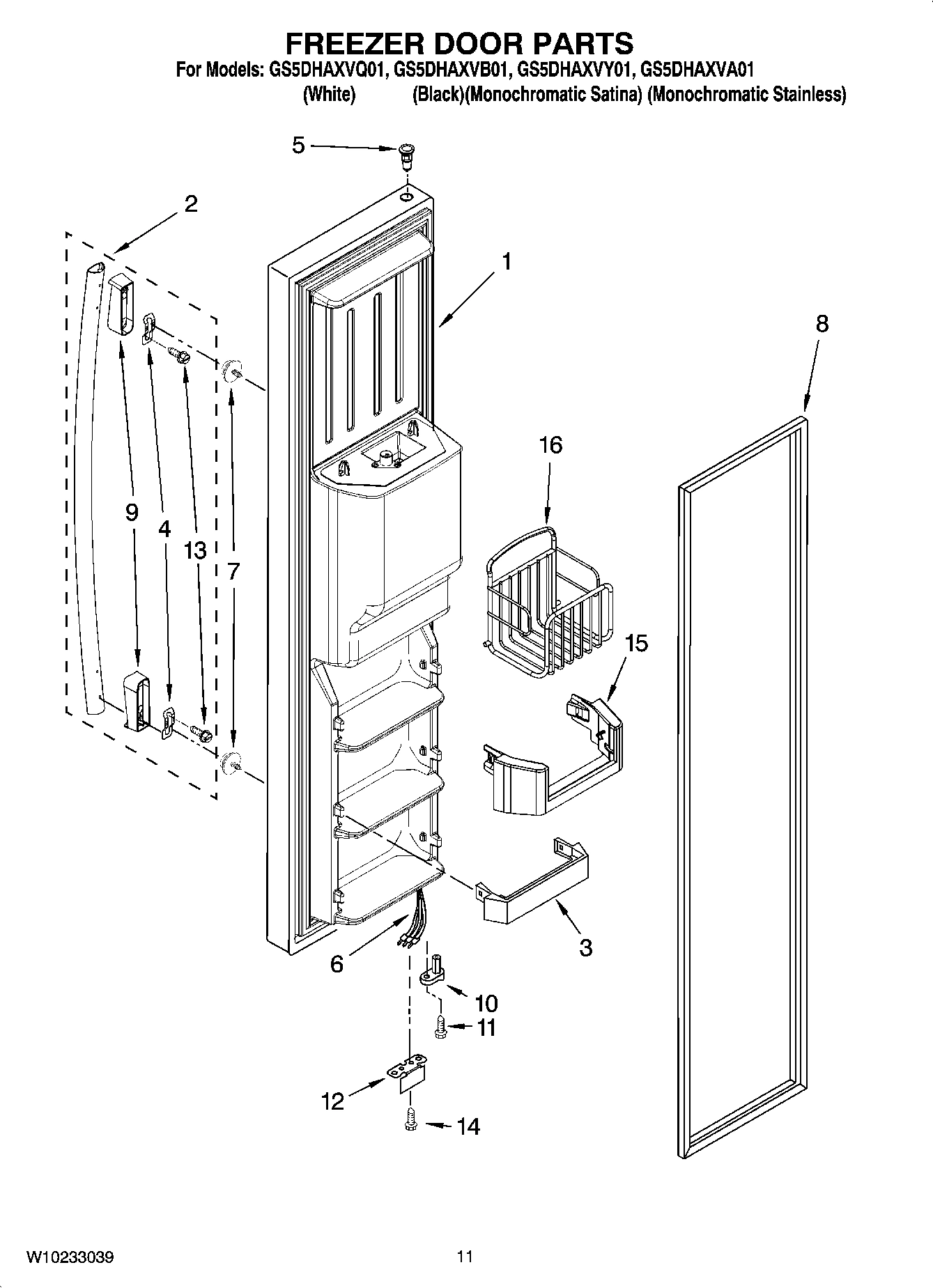 FREEZER DOOR PARTS
For Models: GS5DHAXVQ01, GS5DHAXVB01, GS5DHAXVY01, GS5DHAXVA01
(White) (Black)(Monochromatic Satina) (Monochromatic Stainless)

5
2
1
8
16
9
4
13
7
15
3
6
10
11
12
14

W10233039
11