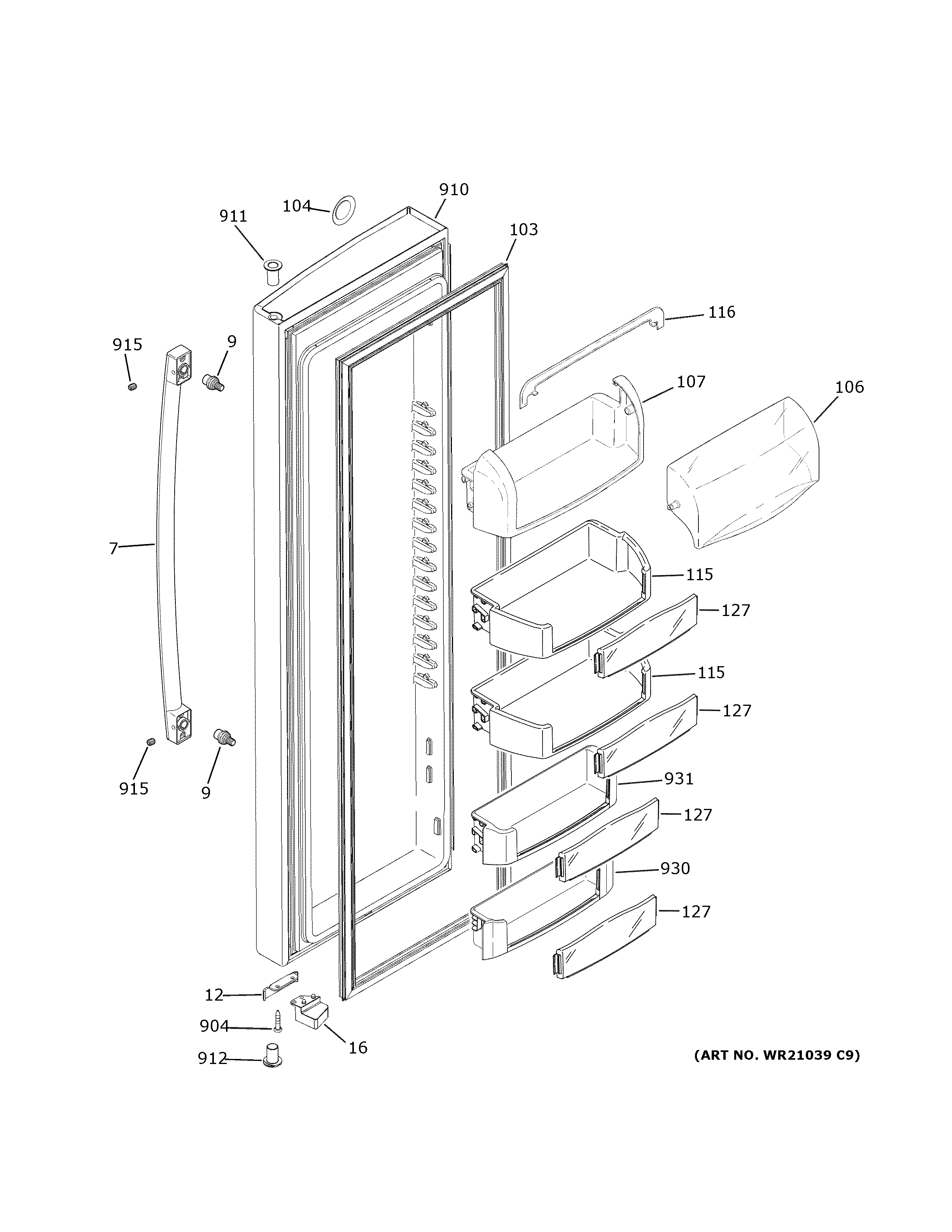 910
104
911
103
116
915
9
107
106
7
115
127
115
127
915
9
931
127
930
127
12
904
16
912
(ART NO. WR21039 C9)