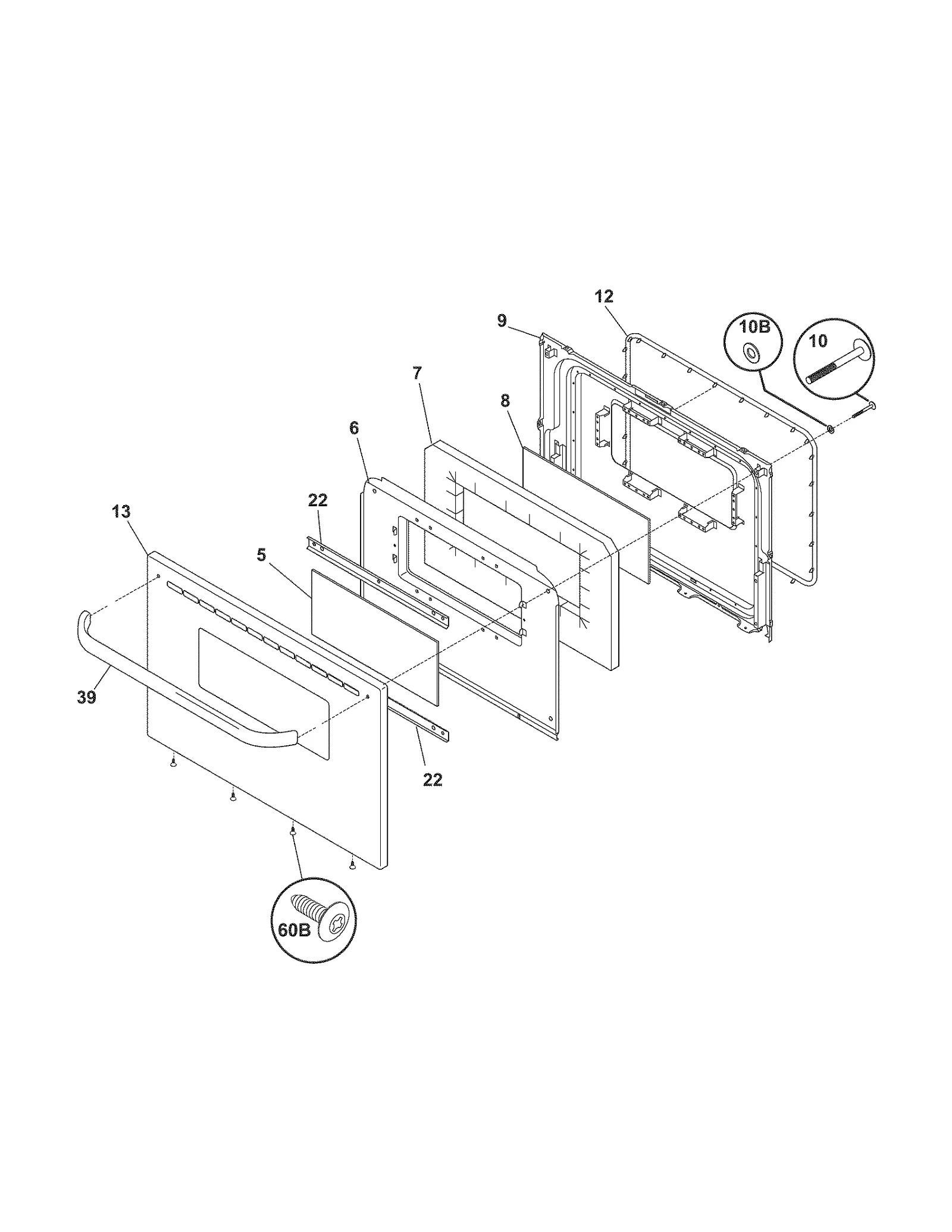 12
9
10B
10
7
8
6
22
13
5
39
22
60B