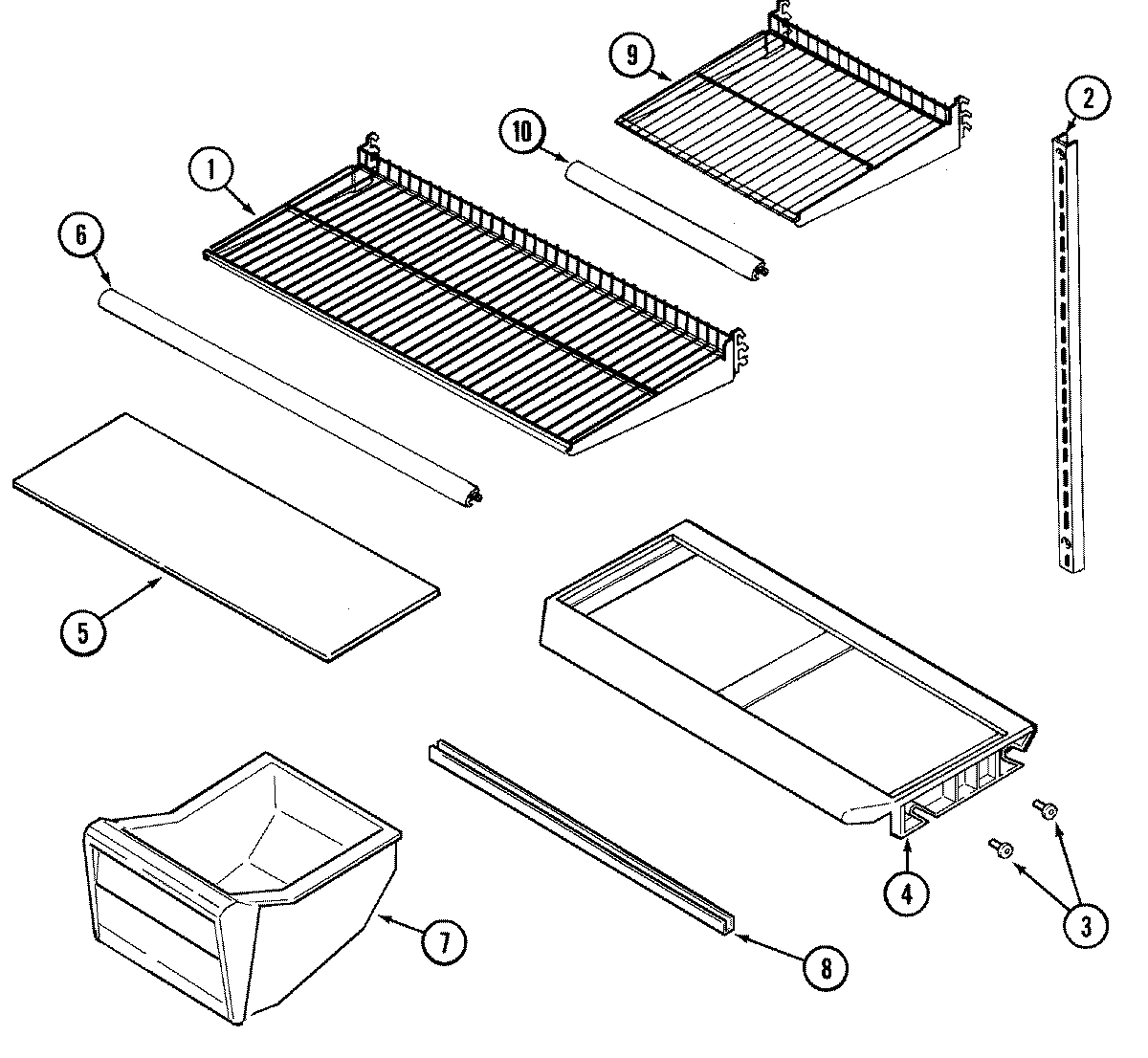 9
2
10
1
6
5
4
3
7
8