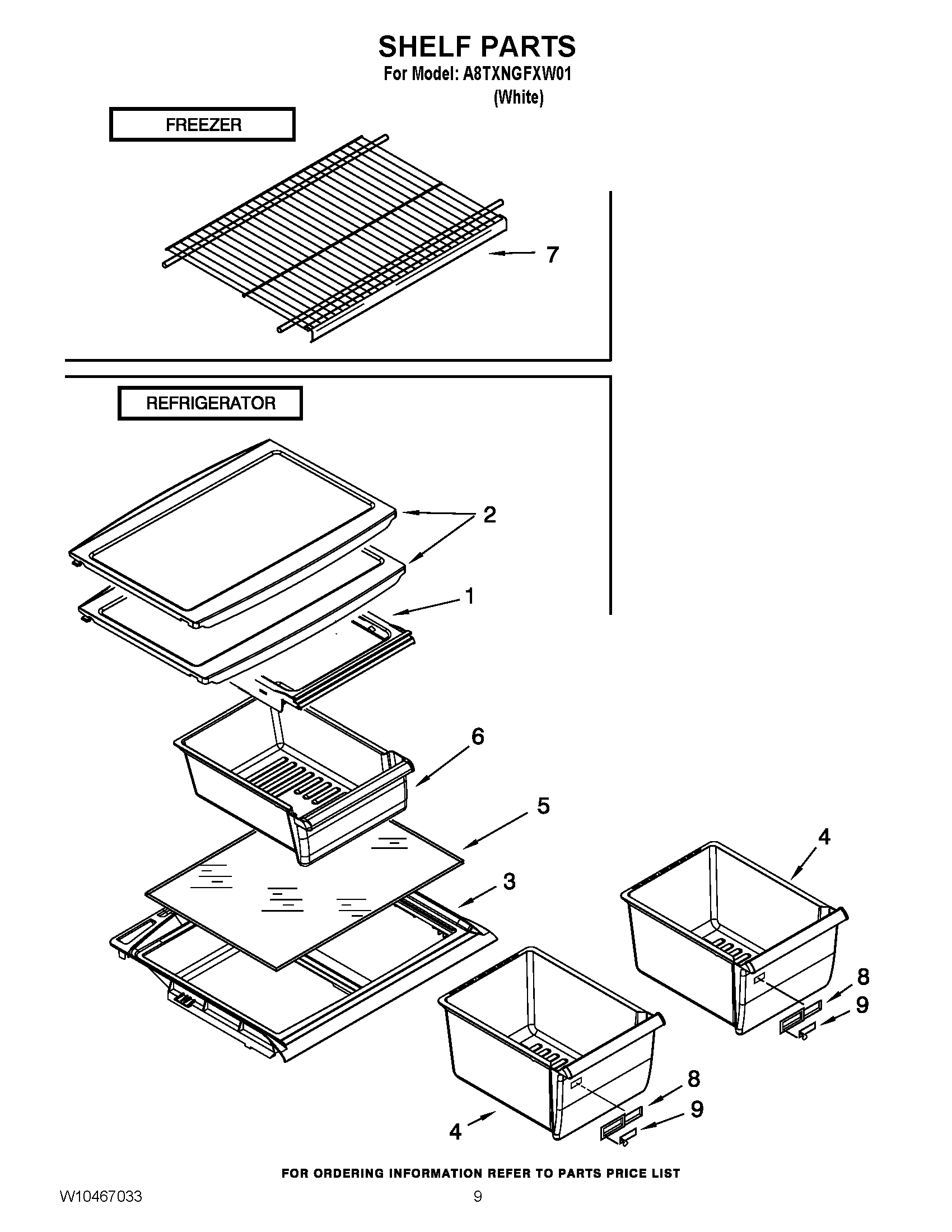 SHELF PARTS
For Model: A8TXNGFXW01
(White)

FREEZER

7

REFRIGERATOR

2

1

6

5

4

3

8

9

8

9

4

FOR ORDERING INFORMATION REFER TO PARTS PRICE LIST

W10467033

9