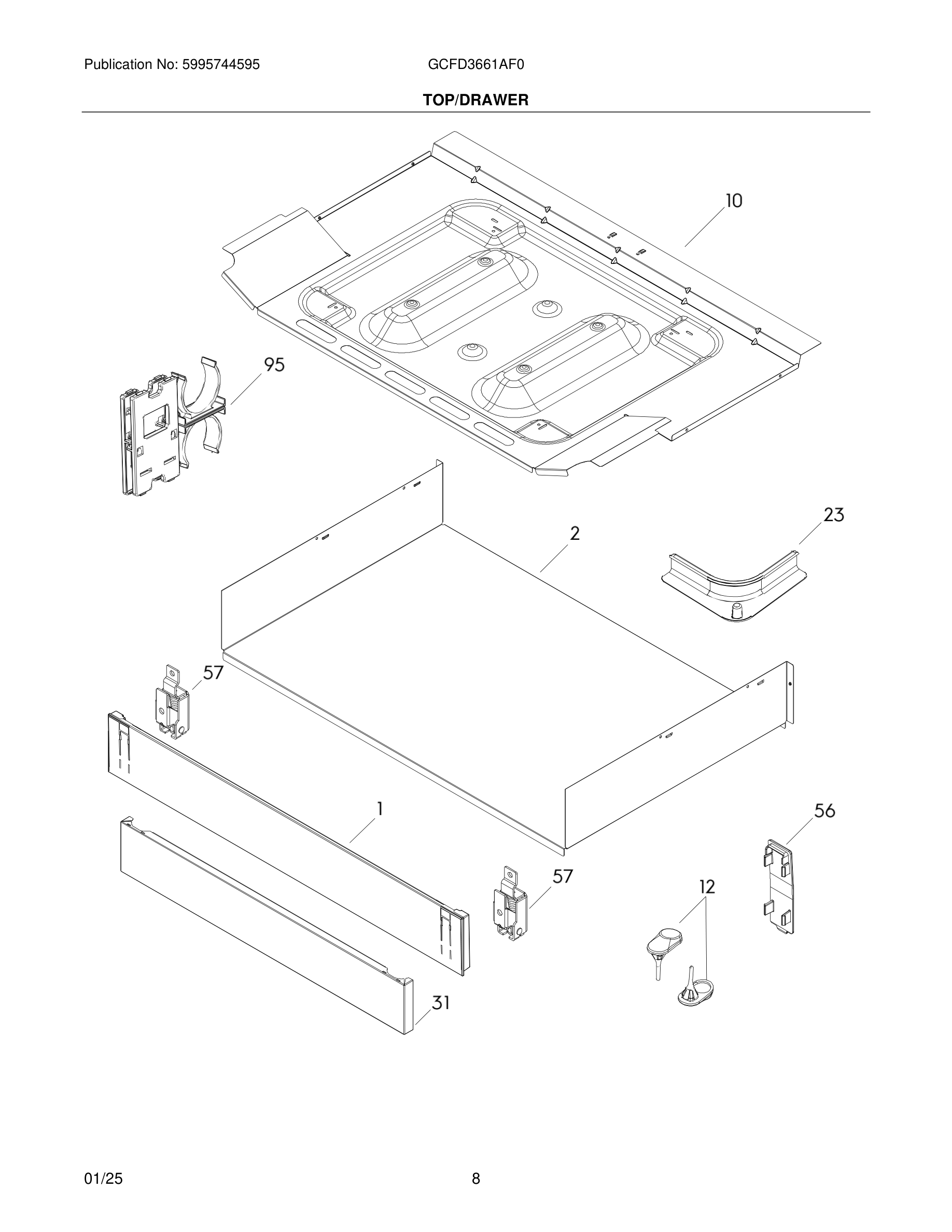 Publication No: 5995744595

GCFD3661AF0

TOP/DRAWER

10

95

23

2

57

1

56

57

12

31

01/25

8