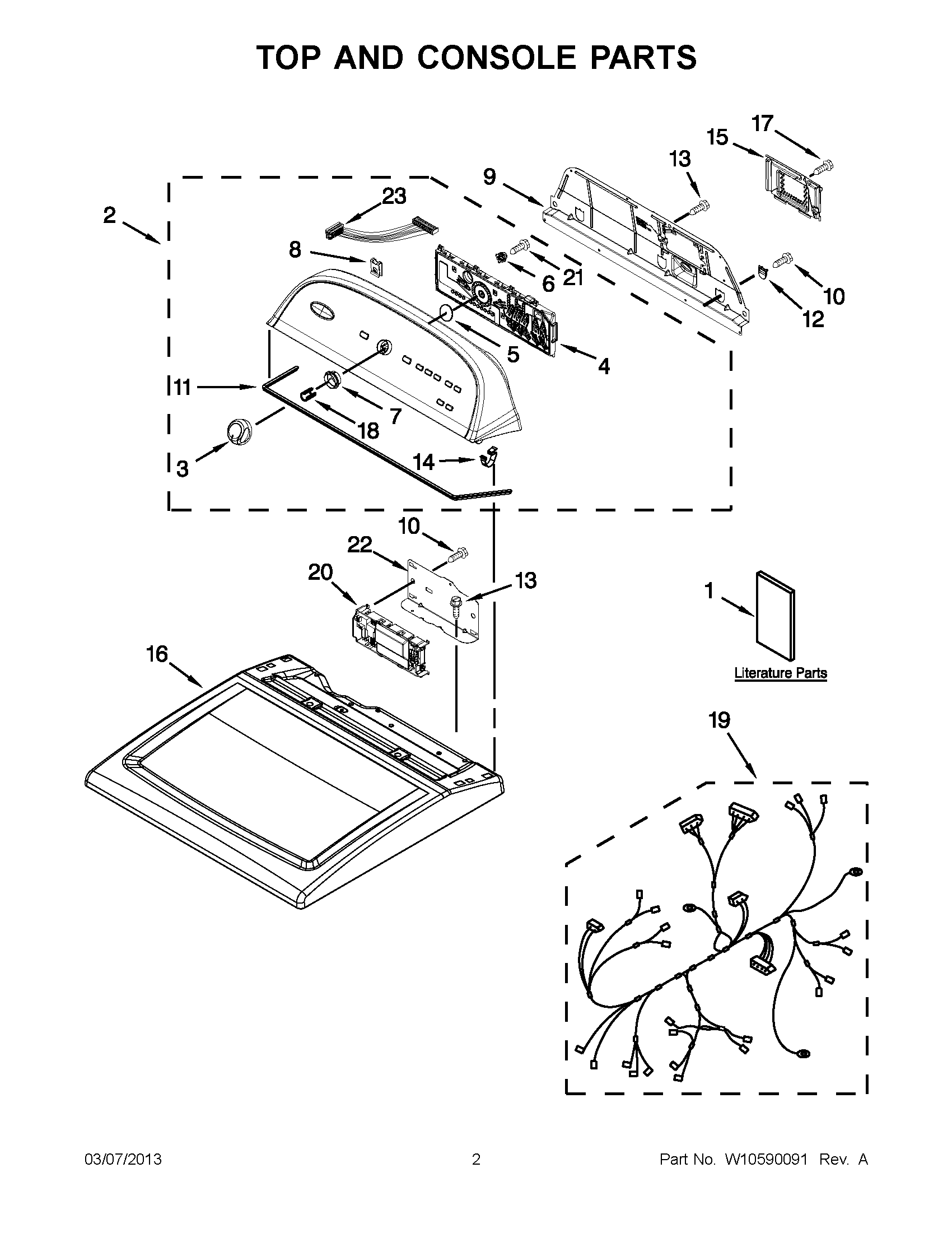 TOP AND CONSOLE PARTS

17
15
13
9
23
2
8
21
6
10
12
5
4
11
7
18
3
14
10
22
20
13
1
Literature Parts
16
19

03/07/2013
2
Part No. W10590091 Rev. A