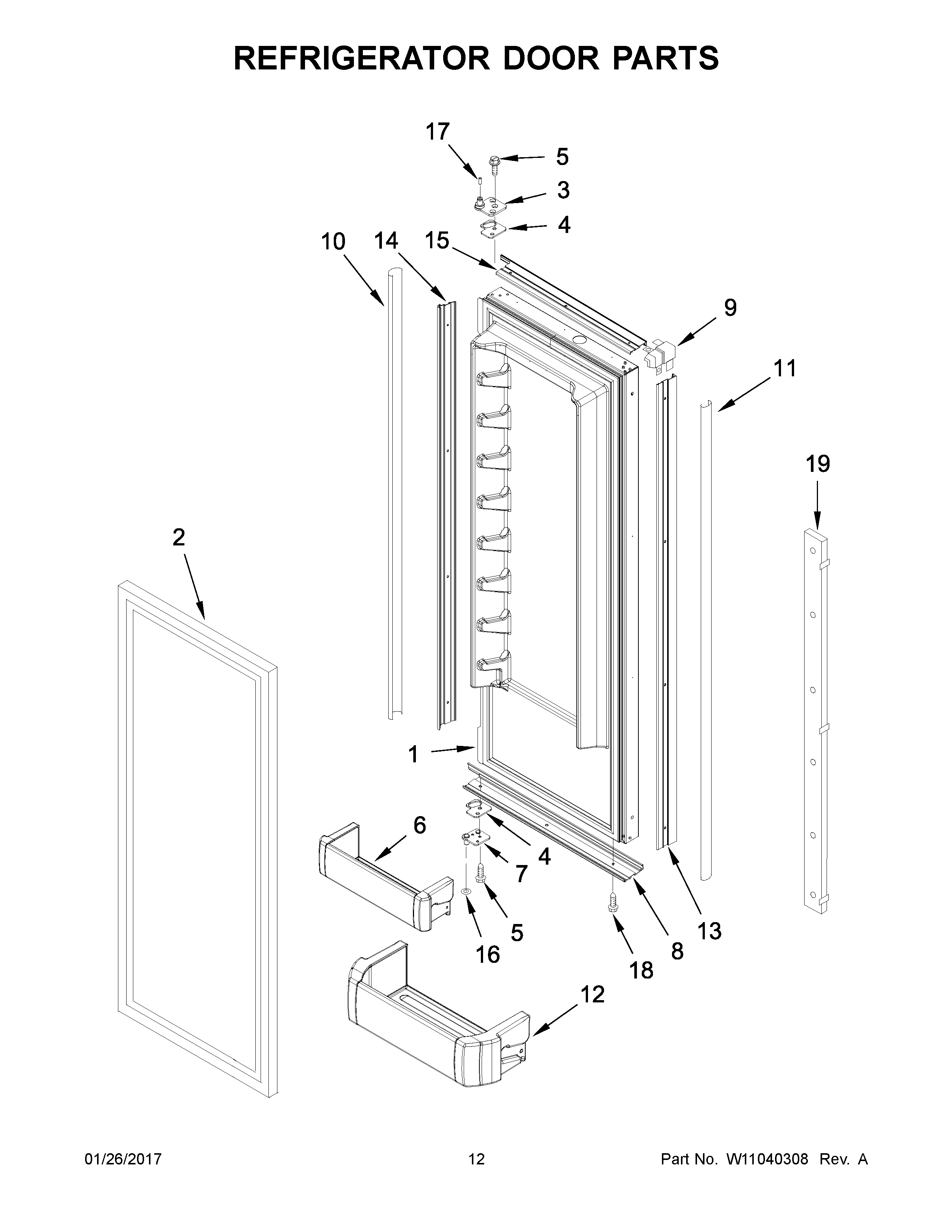 REFRIGERATOR DOOR PARTS

17
5
3
4
10
14
15
9
11
19
2
1
6
4
7
5
16
18
8
13
12

01/26/2017
12
Part No. W11040308 Rev. A