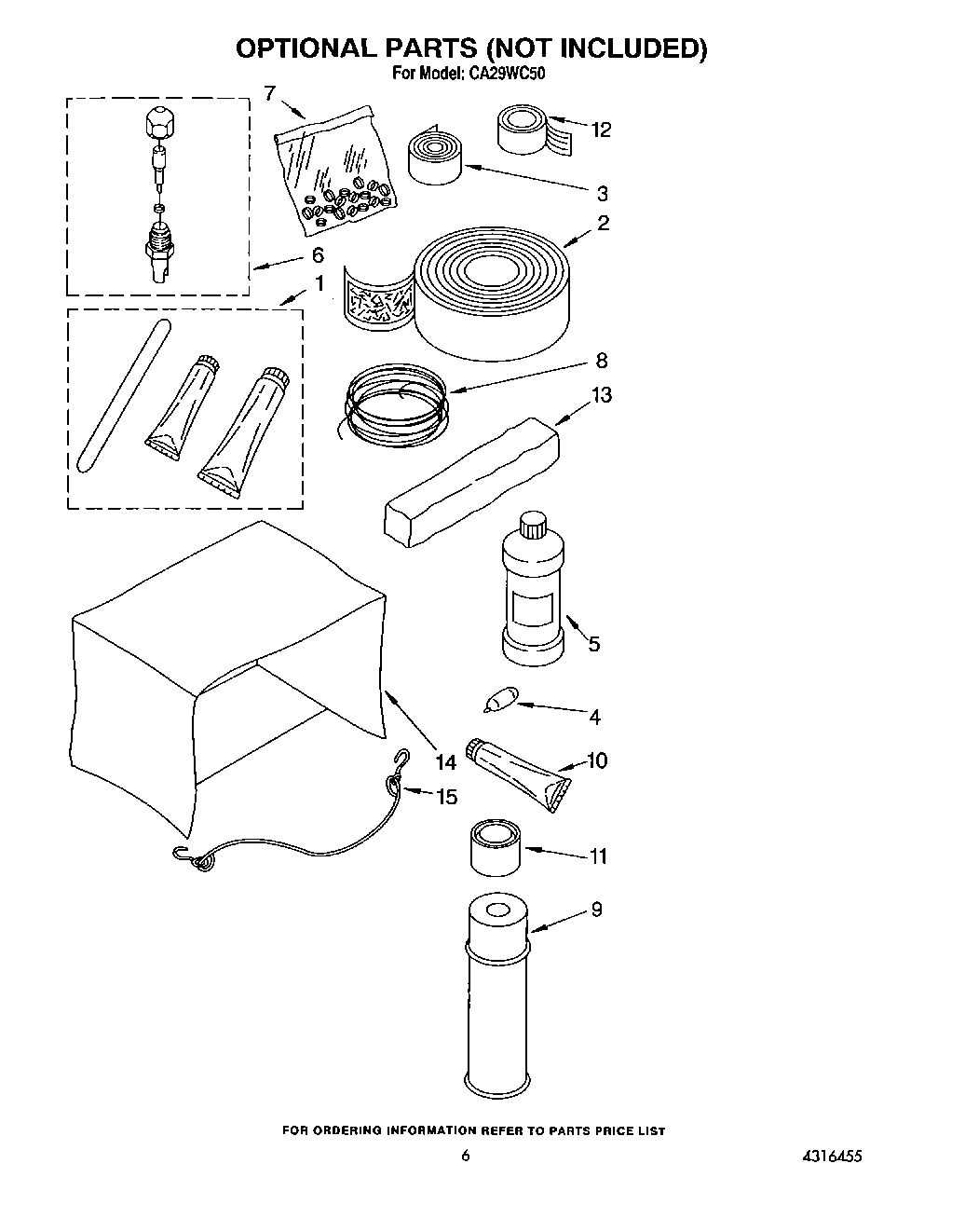 OPTIONAL PARTS (NOT INCLUDED)
For Model: CA29WC50

7
12
3
2
6
1
8
13
5
4
14
10
15
11
9

FOR ORDERING INFORMATION REFER TO PARTS PRICE LIST

6

4316455